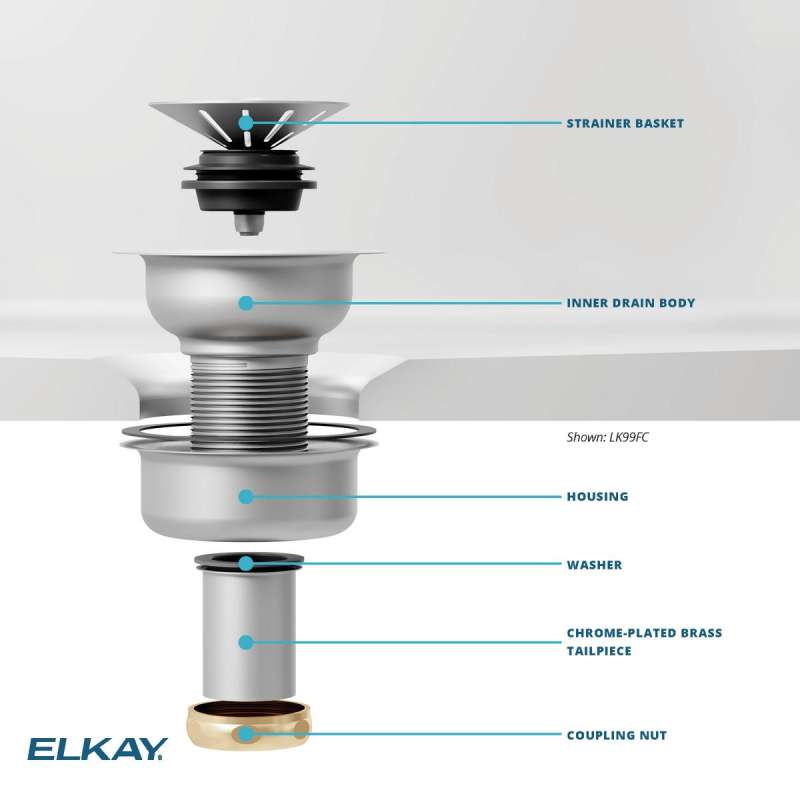 STRAINER BASKET

INNER DRAIN BODY

Shown: LK99FC

HOUSING

WASHER

CHROME-PLATED BRASS TAILPIECE

COUPLING NUT

ELKAY.