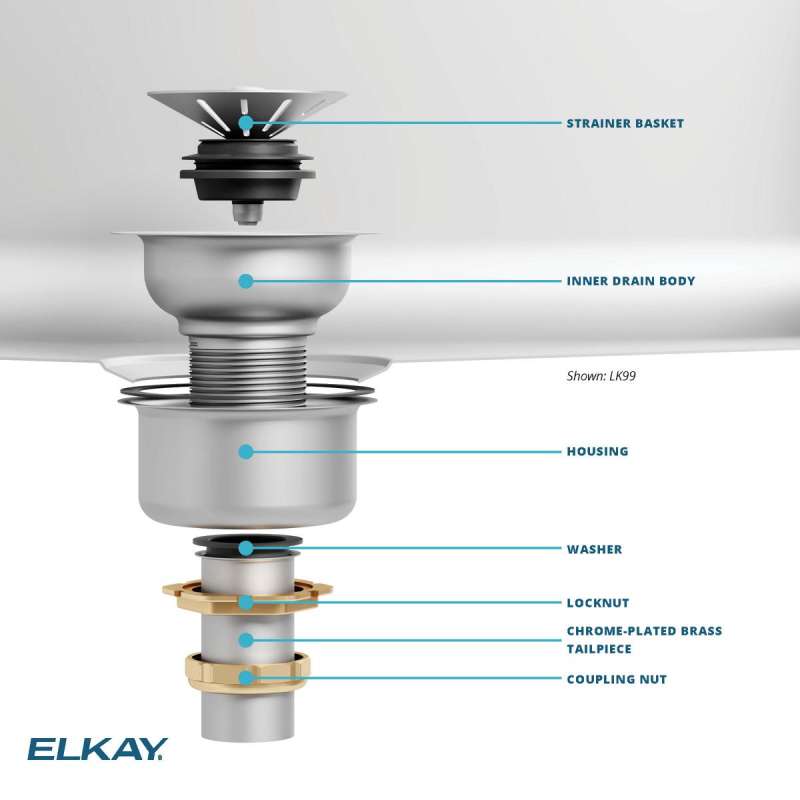 STRAINER BASKET

INNER DRAIN BODY

Shown: LK99

HOUSING

WASHER

LOCKNUT

CHROME-PLATED BRASS TAILPIECE

COUPLING NUT

ELKAY.