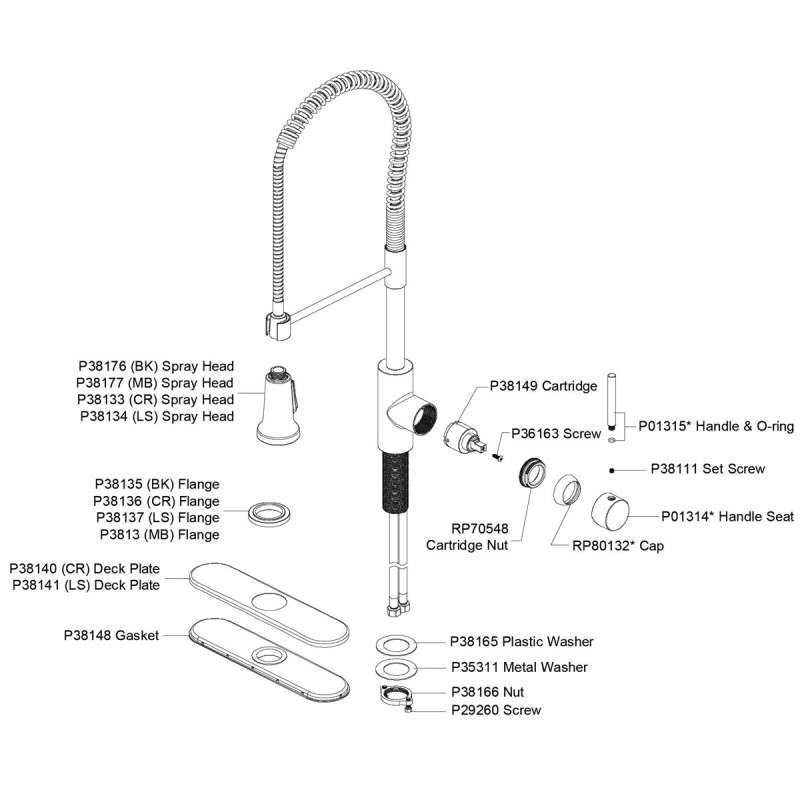 P38176 (BK) Spray Head
P38177 (MB) Spray Head
P38133 (CR) Spray Head
P38134 (LS) Spray Head

P38149 Cartridge

P36163 Screw

P01315* Handle & O-ring

P38111 Set Screw

P38135 (BK) Flange
P38136 (CR) Flange
P38137 (LS) Flange
P3813 (MB) Flange

RP70548
Cartridge Nut

RP80132* Cap

P01314* Handle Seat

P38140 (CR) Deck Plate
P38141 (LS) Deck Plate

P38148 Gasket

P38165 Plastic Washer
P35311 Metal Washer
P38166 Nut
P29260 Screw