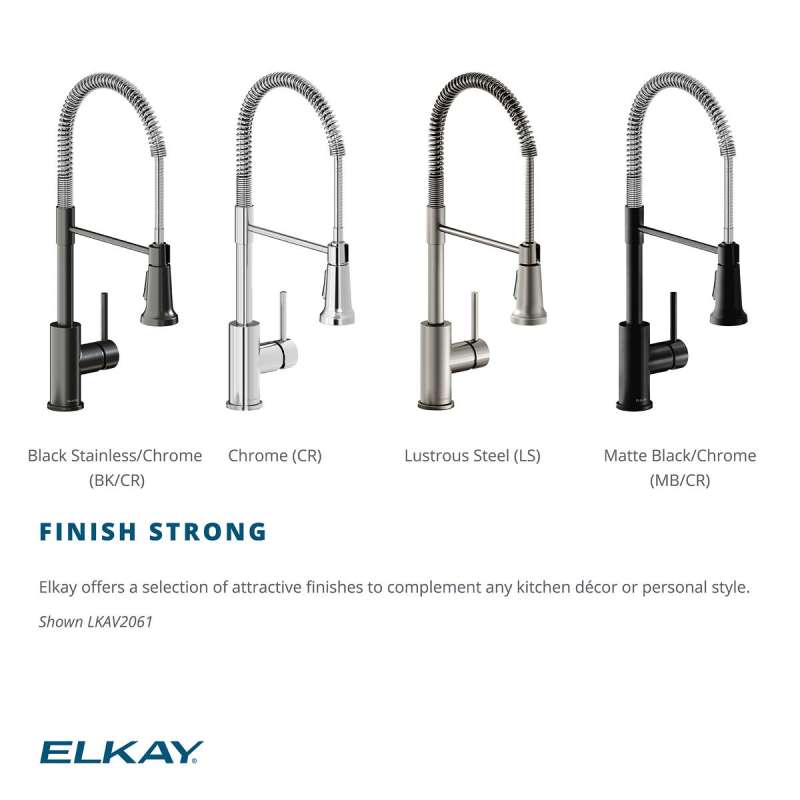 Black Stainless/Chrome (BK/CR)

Chrome (CR)

Lustrous Steel (LS)

Matte Black/Chrome (MB/CR)

FINISH STRONG

Elkay offers a selection of attractive finishes to complement any kitchen décor or personal style.

Shown LKAV2061

ELKAY