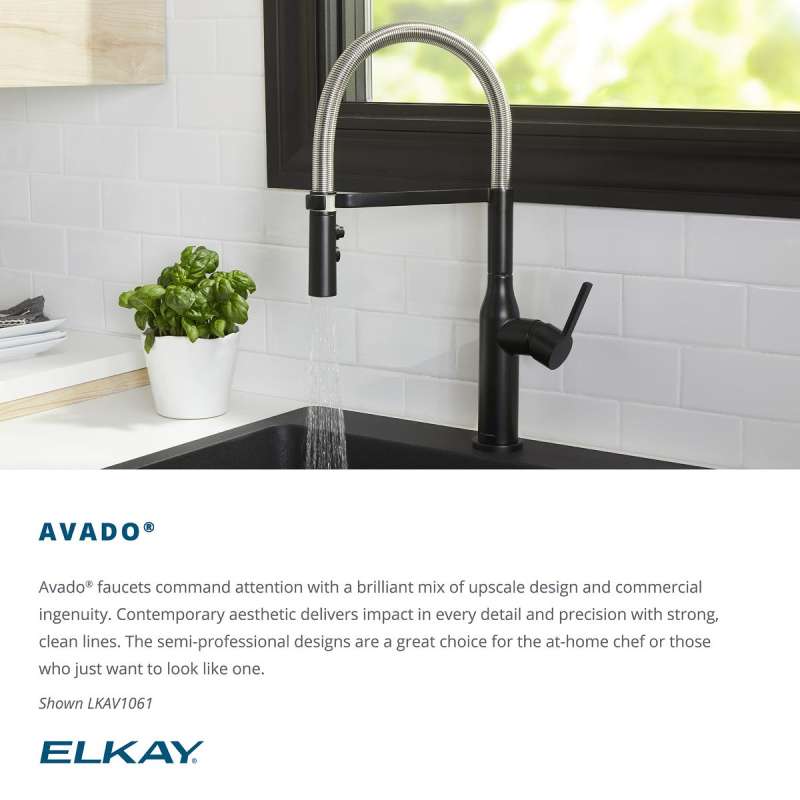 AVADO®

Avado® faucets command attention with a brilliant mix of upscale design and commercial ingenuity. Contemporary aesthetic delivers impact in every detail and precision with strong, clean lines. The semi-professional designs are a great choice for the at-home chef or those who just want to look like one.

Shown LKAV1061

ELKAY