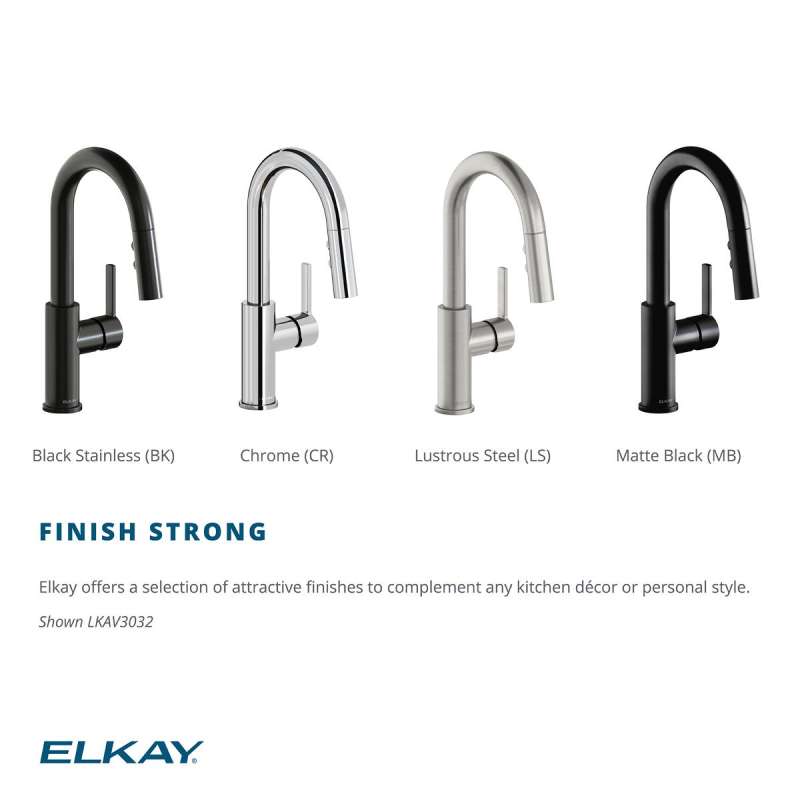 Black Stainless (BK)

Chrome (CR)

Lustrous Steel (LS)

Matte Black (MB)

FINISH STRONG

Elkay offers a selection of attractive finishes to complement any kitchen décor or personal style.

Shown LKAV3032

ELKAY