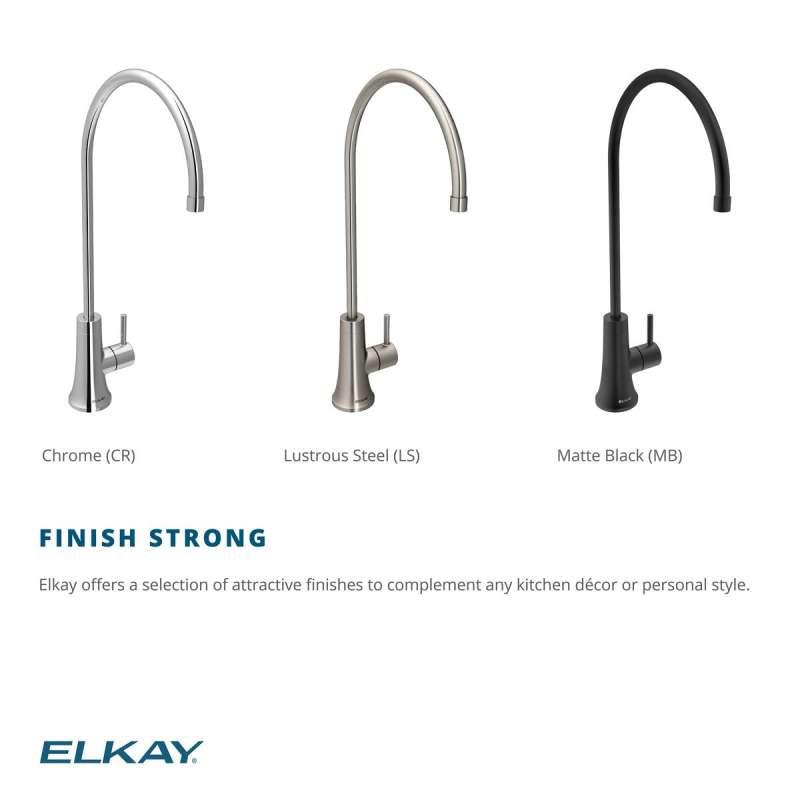 Chrome (CR)

Lustrous Steel (LS)

Matte Black (MB)

FINISH STRONG

Elkay offers a selection of attractive finishes to complement any kitchen décor or personal style.

ELKAY