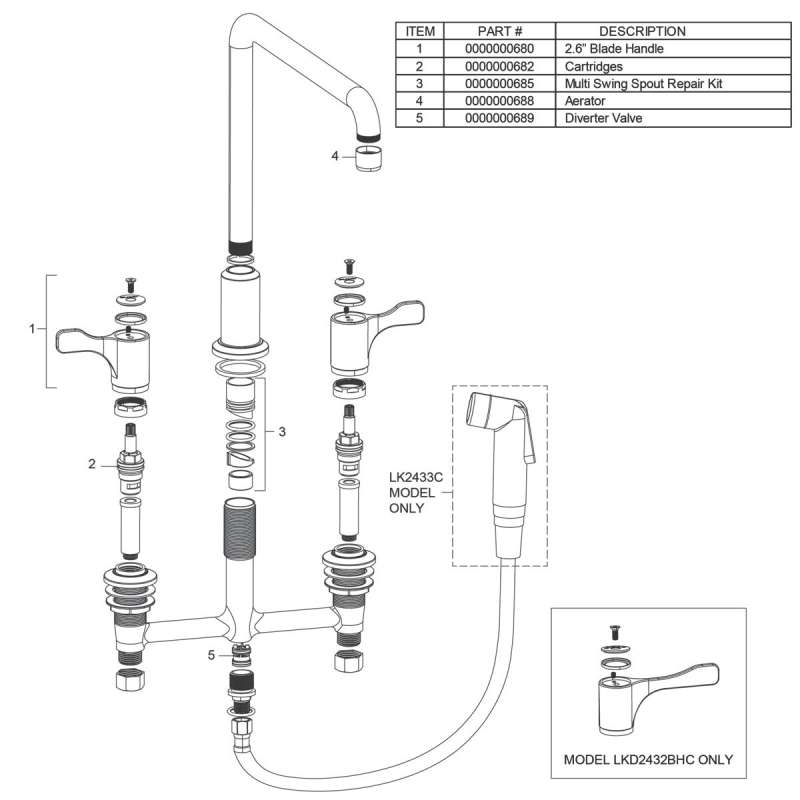 | ITEM | PART # | DESCRIPTION |
|---|---|---|
| 1 | 0000000680 | 2.6" Blade Handle |
| 2 | 0000000682 | Cartridges |
| 3 | 0000000685 | Multi Swing Spout Repair Kit |
| 4 | 0000000688 | Aerator |
| 5 | 0000000689 | Diverter Valve |

4

1

3

2

LK2433C MODEL ONLY

5

MODEL LKD2432BHC ONLY