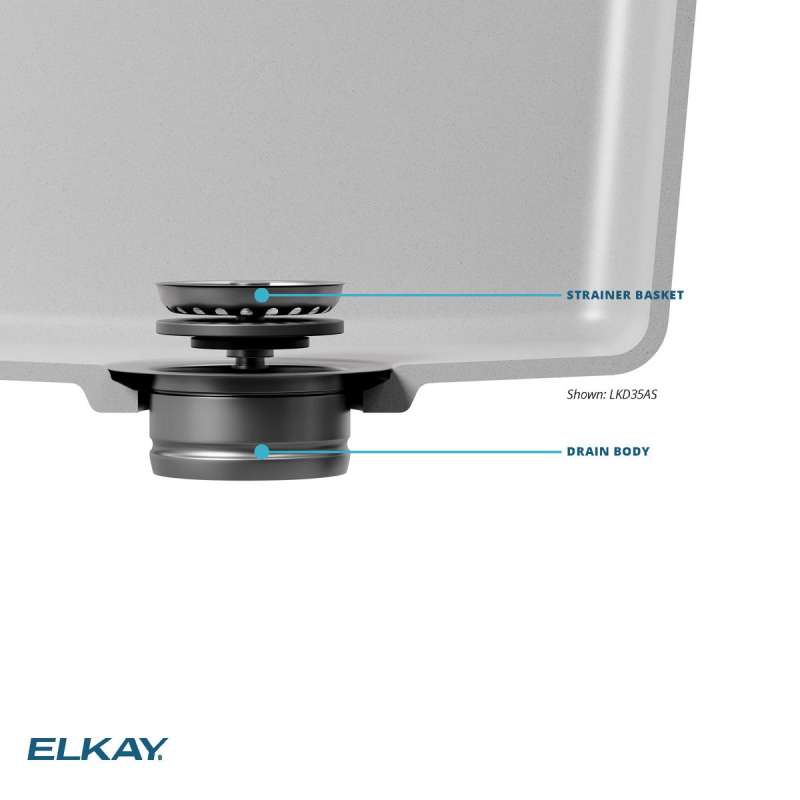 STRAINER BASKET

Shown: LKD35AS

DRAIN BODY

ELKAY.