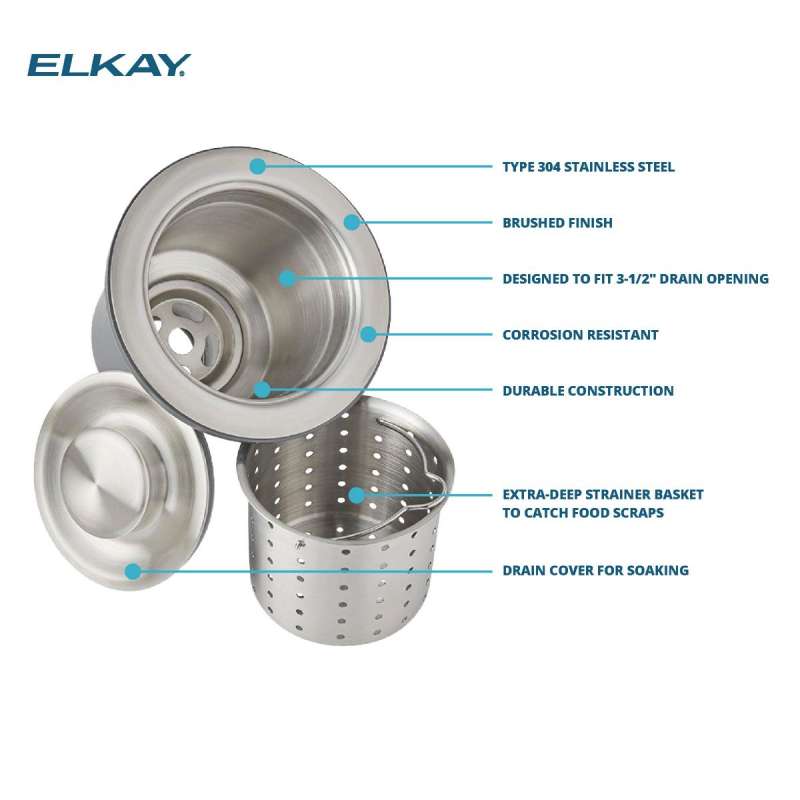 ELKAY.

TYPE 304 STAINLESS STEEL

BRUSHED FINISH

DESIGNED TO FIT 3-1/2" DRAIN OPENING

CORROSION RESISTANT

DURABLE CONSTRUCTION

EXTRA-DEEP STRAINER BASKET TO CATCH FOOD SCRAPS

DRAIN COVER FOR SOAKING