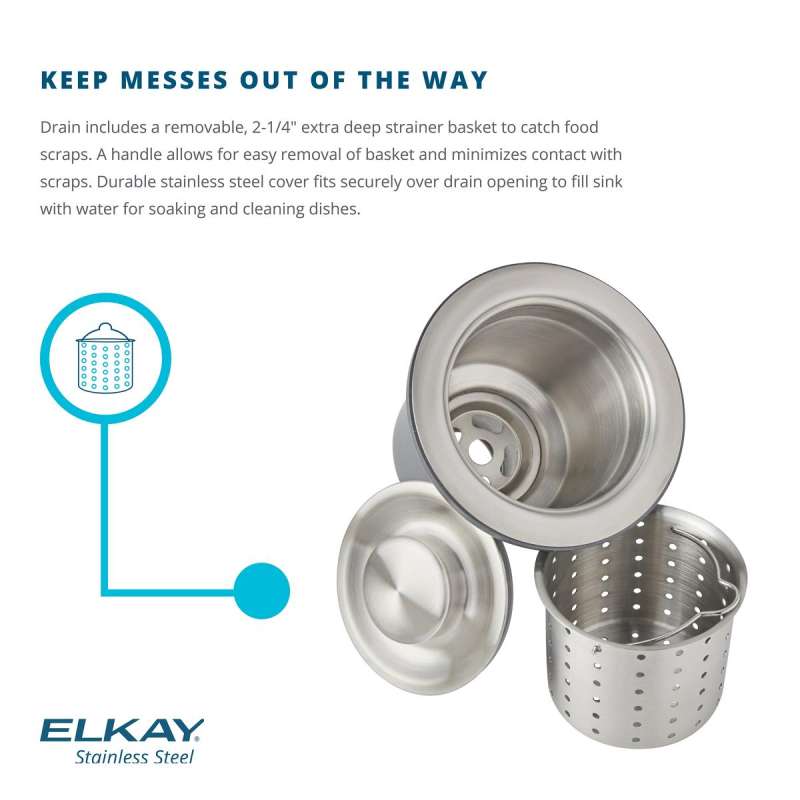 KEEP MESSES OUT OF THE WAY

Drain includes a removable, 2-1/4" extra deep strainer basket to catch food scraps. A handle allows for easy removal of basket and minimizes contact with scraps. Durable stainless steel cover fits securely over drain opening to fill sink with water for soaking and cleaning dishes.

ELKAY
Stainless Steel