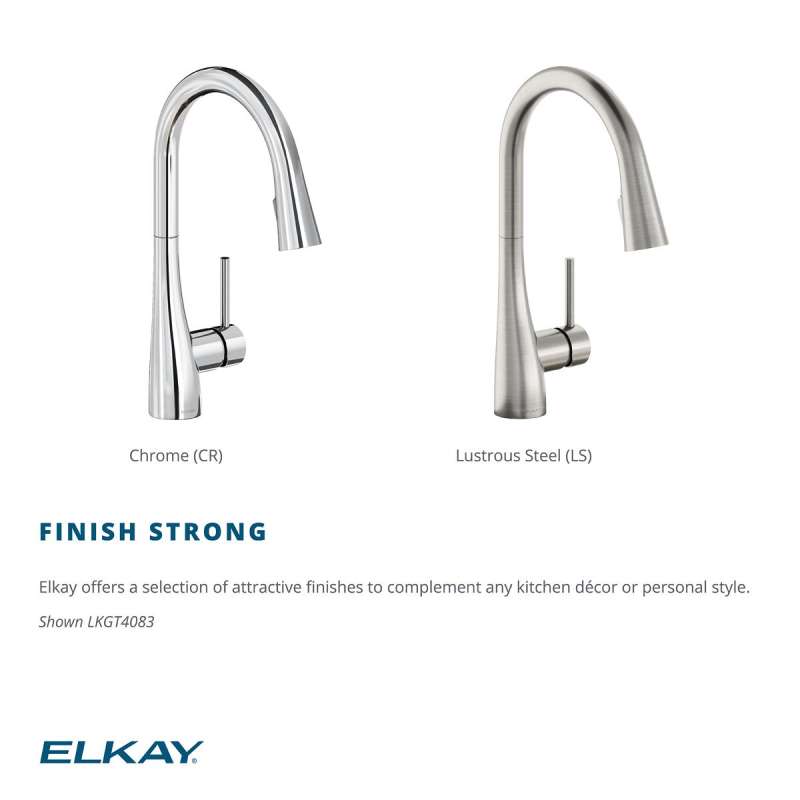 Chrome (CR)

Lustrous Steel (LS)

FINISH STRONG

Elkay offers a selection of attractive finishes to complement any kitchen décor or personal style.

Shown LKGT4083

ELKAY