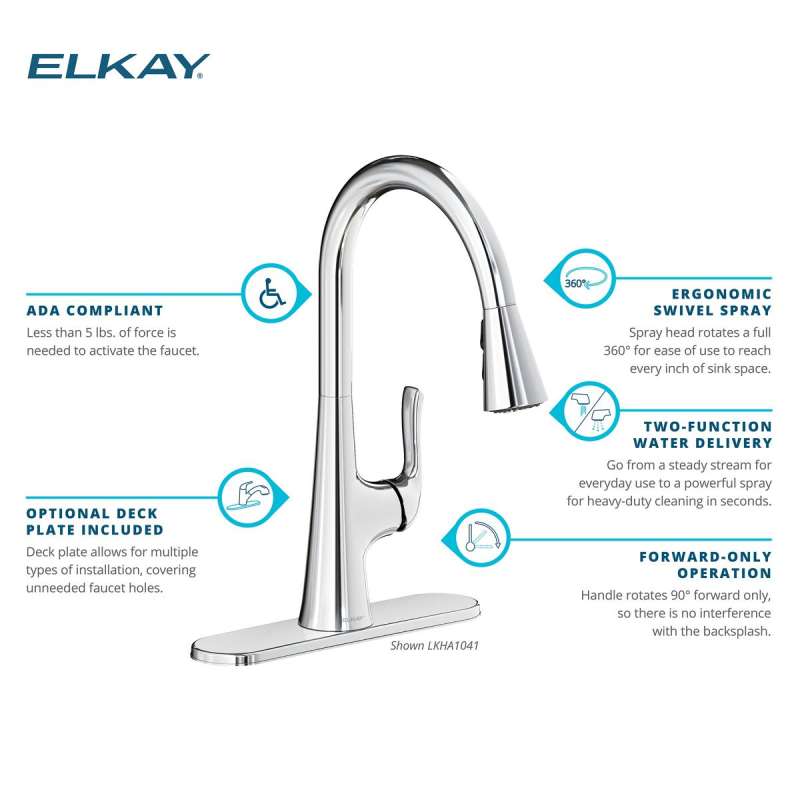 ELKAY

ADA COMPLIANT
Less than 5 lbs. of force is needed to activate the faucet.

OPTIONAL DECK PLATE INCLUDED
Deck plate allows for multiple types of installation, covering unneeded faucet holes.

360°

ERGONOMIC SWIVEL SPRAY
Spray head rotates a full 360° for ease of use to reach every inch of sink space.

TWO-FUNCTION WATER DELIVERY
Go from a steady stream for everyday use to a powerful spray for heavy-duty cleaning in seconds.

FORWARD-ONLY OPERATION
Handle rotates 90° forward only, so there is no interference with the backsplash.

ELKAY

Shown LKHA1041