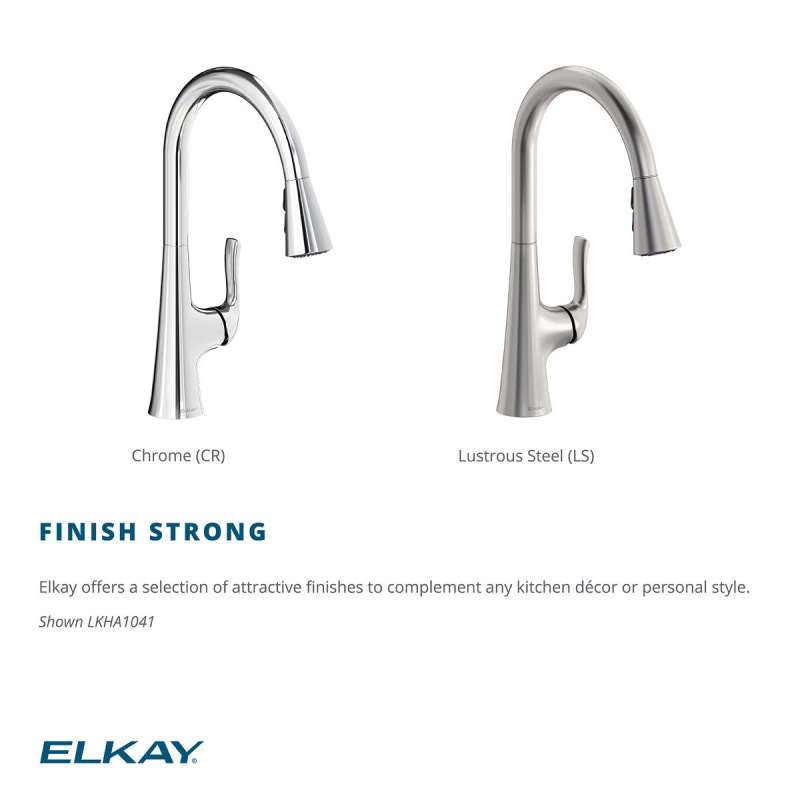 Chrome (CR)

Lustrous Steel (LS)

FINISH STRONG

Elkay offers a selection of attractive finishes to complement any kitchen décor or personal style.

Shown LKHA1041

ELKAY