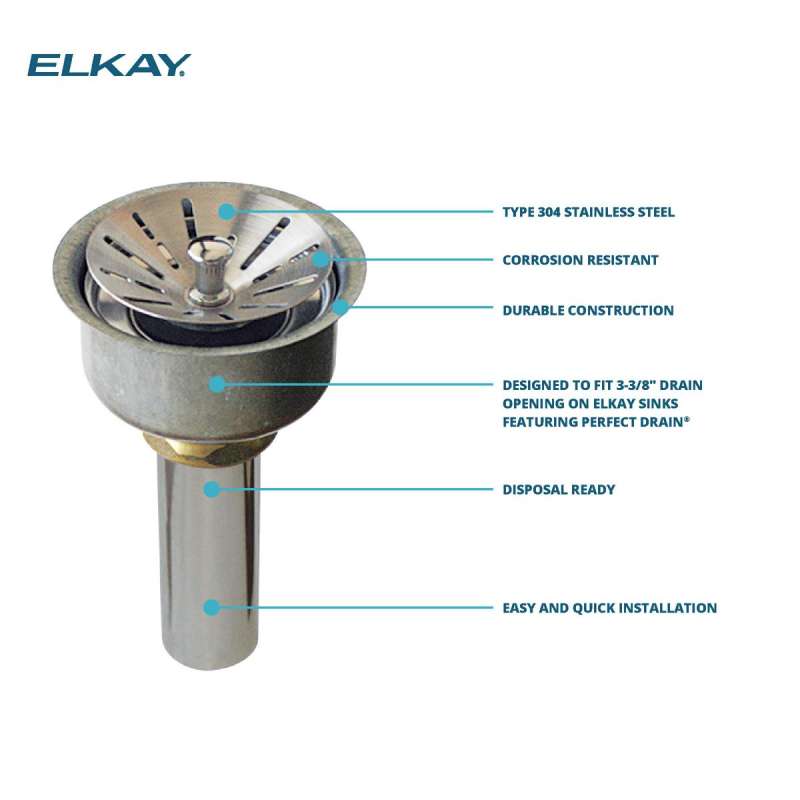 ELKAY.

TYPE 304 STAINLESS STEEL

CORROSION RESISTANT

DURABLE CONSTRUCTION

DESIGNED TO FIT 3-3/8" DRAIN OPENING ON ELKAY SINKS FEATURING PERFECT DRAIN®

DISPOSAL READY

EASY AND QUICK INSTALLATION