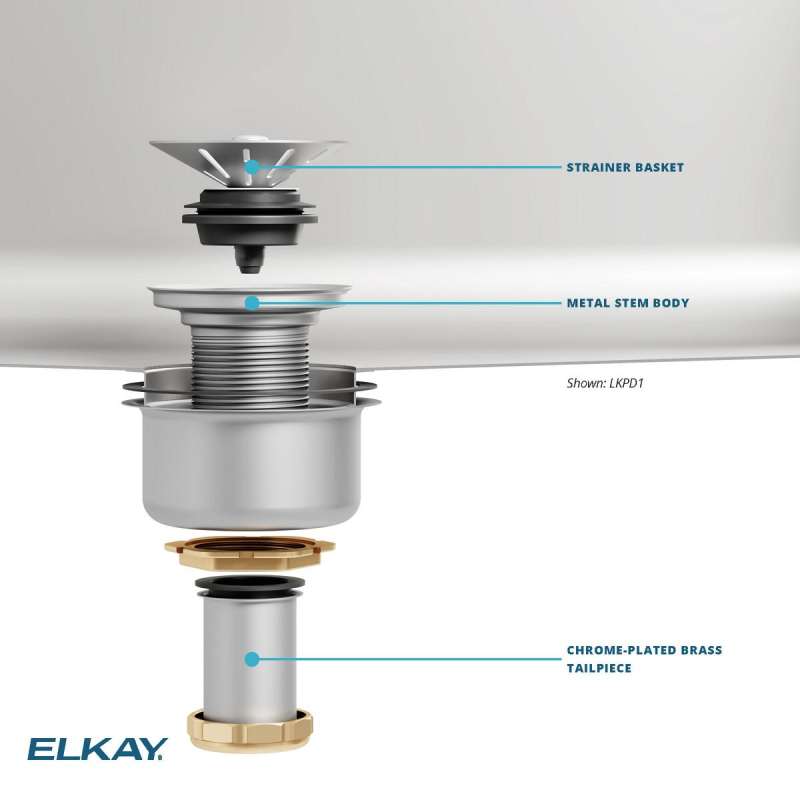 STRAINER BASKET

METAL STEM BODY

Shown: LKPD1

CHROME-PLATED BRASS TAILPIECE

ELKAY.