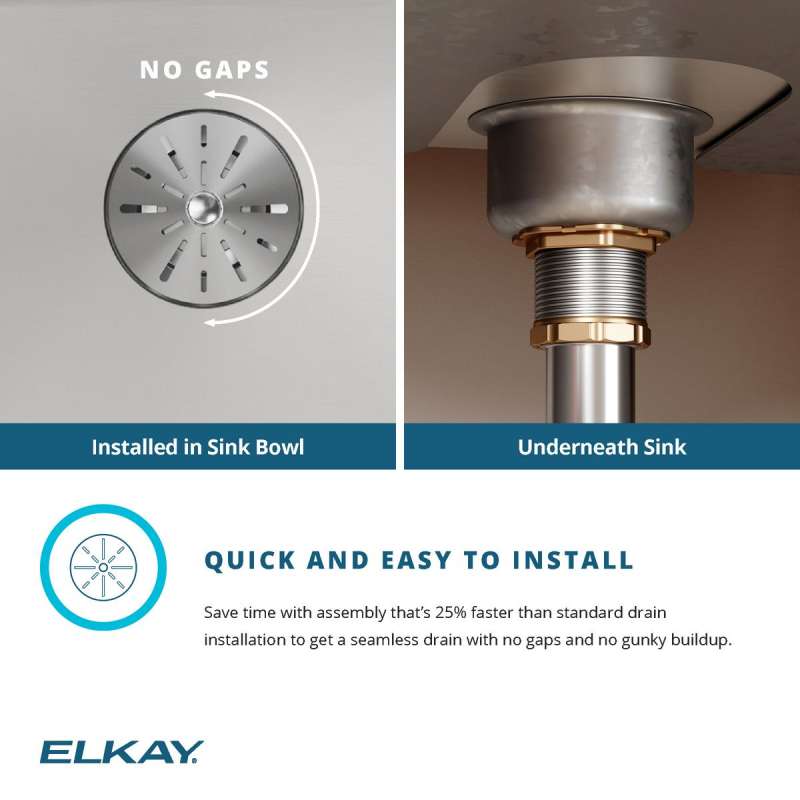 NO GAPS

Installed in Sink Bowl

Underneath Sink

QUICK AND EASY TO INSTALL

Save time with assembly that's 25% faster than standard drain installation to get a seamless drain with no gaps and no gunky buildup.

ELKAY.