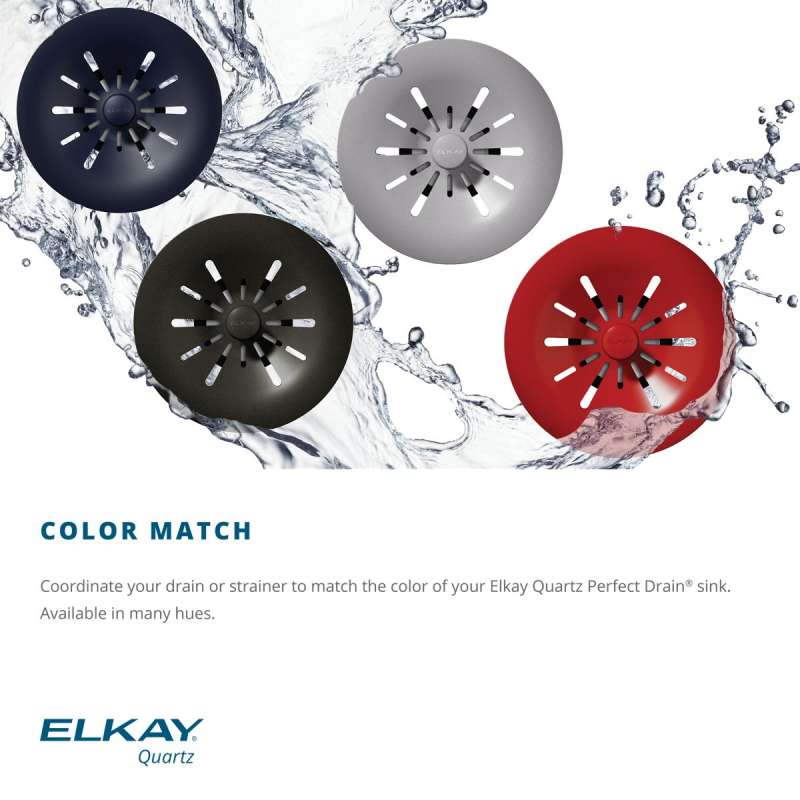 ELKAY

ELKAY

ELKAY

ELKAY

COLOR MATCH

Coordinate your drain or strainer to match the color of your Elkay Quartz Perfect Drain® sink. Available in many hues.

ELKAY
Quartz