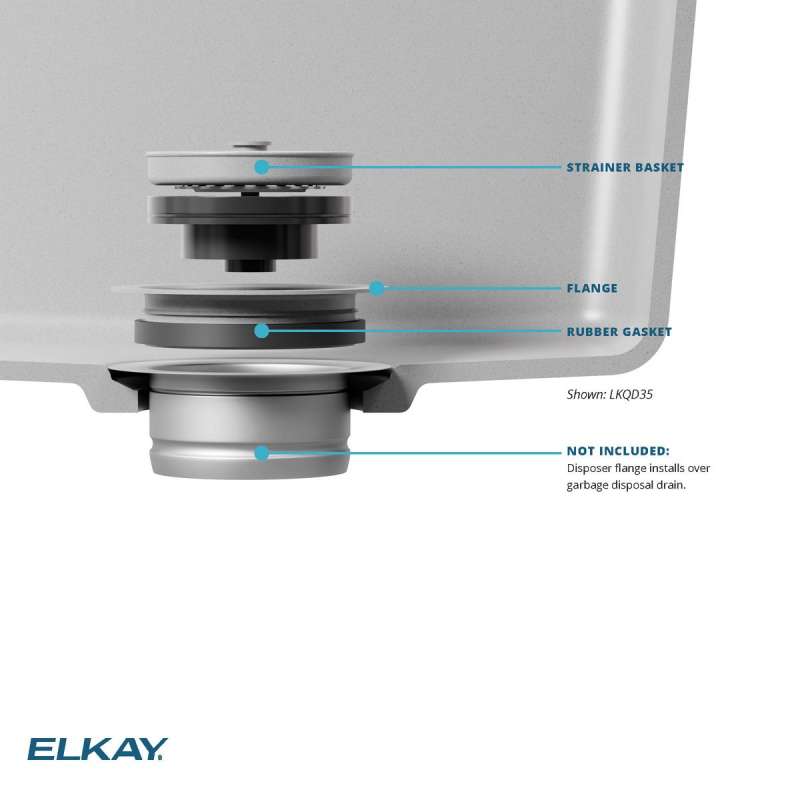 STRAINER BASKET

FLANGE

RUBBER GASKET

Shown: LKQD35

NOT INCLUDED:
Disposer flange installs over garbage disposal drain.

ELKAY.