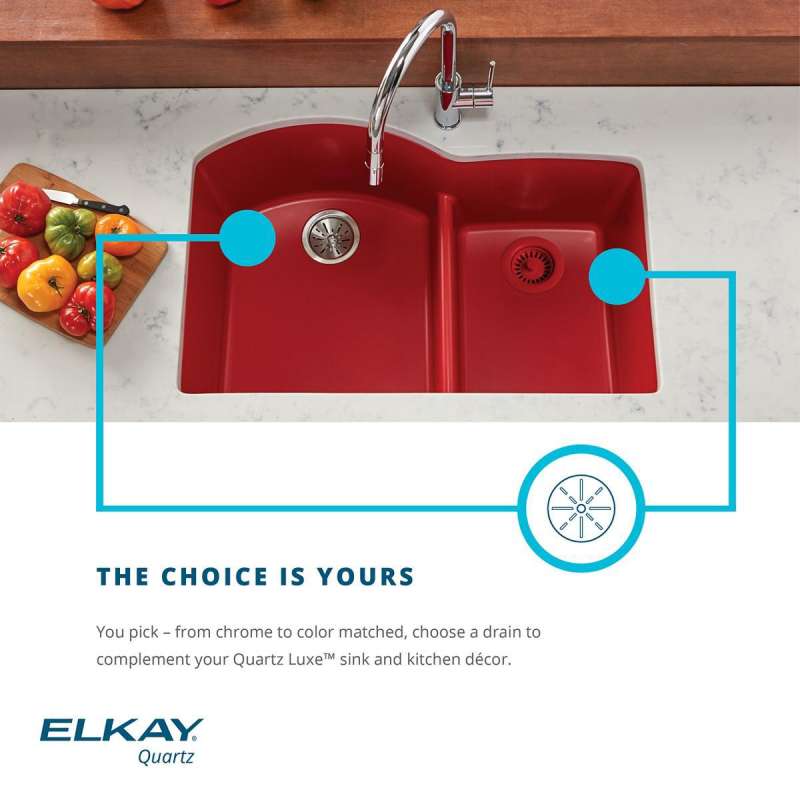 THE CHOICE IS YOURS

You pick – from chrome to color matched, choose a drain to complement your Quartz Luxe™ sink and kitchen décor.

ELKAY
Quartz