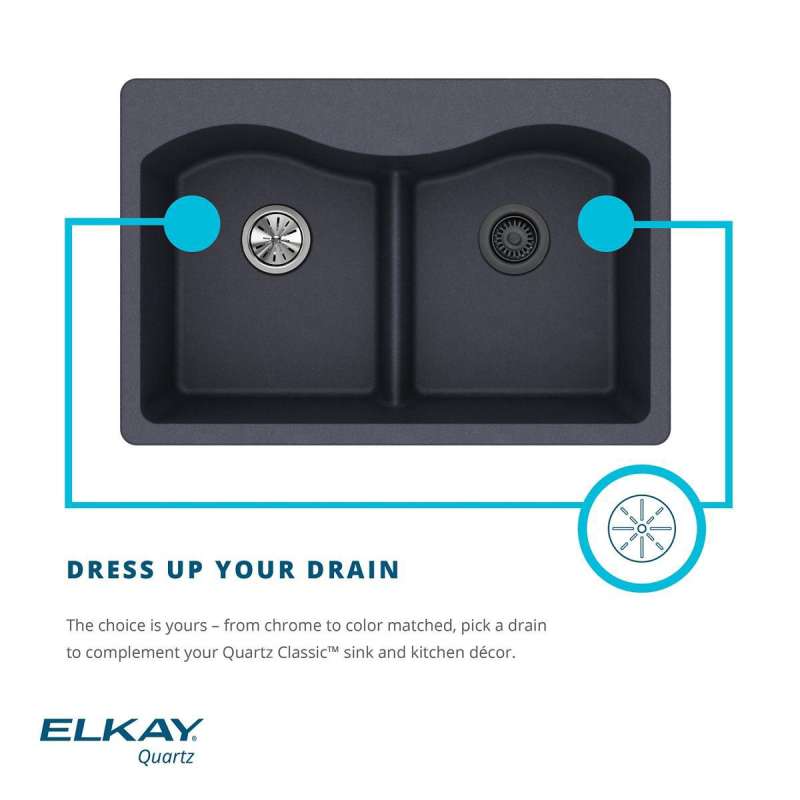 DRESS UP YOUR DRAIN

The choice is yours – from chrome to color matched, pick a drain to complement your Quartz Classic™ sink and kitchen décor.

ELKAY
Quartz