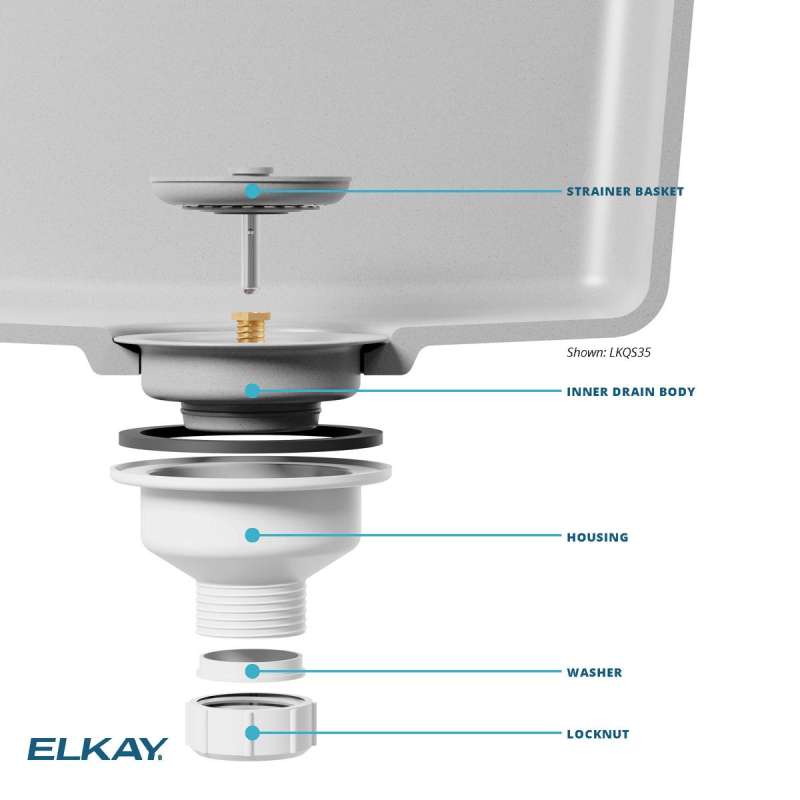 STRAINER BASKET

Shown: LKQS35

INNER DRAIN BODY

HOUSING

WASHER

LOCKNUT

ELKAY.