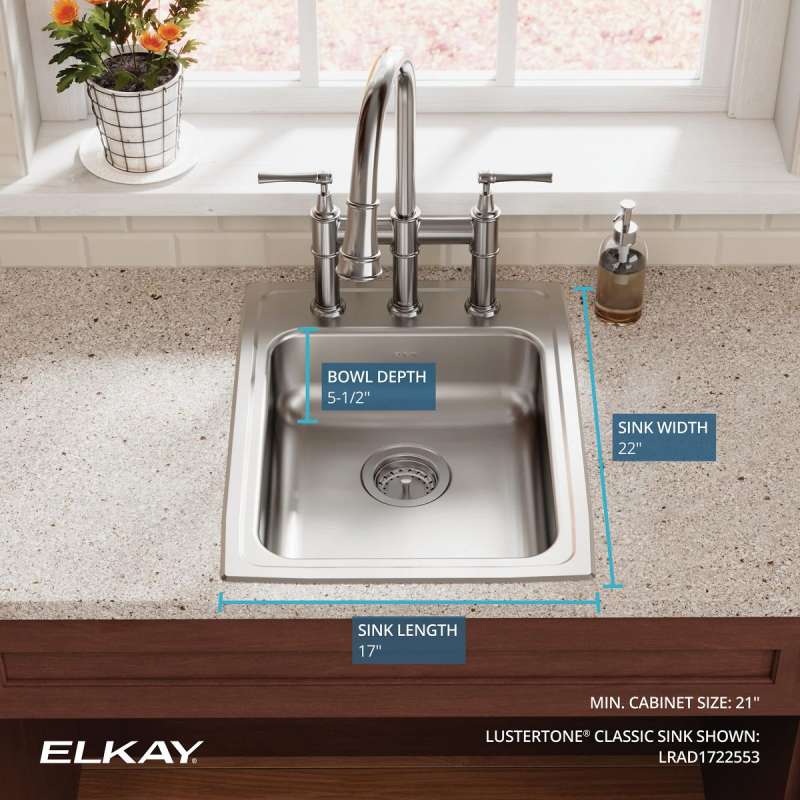 BOWL DEPTH
5-1/2"

SINK WIDTH
22"

SINK LENGTH
17"

MIN. CABINET SIZE: 21"

ELKAY

LUSTERTONE® CLASSIC SINK SHOWN:
LRAD1722553