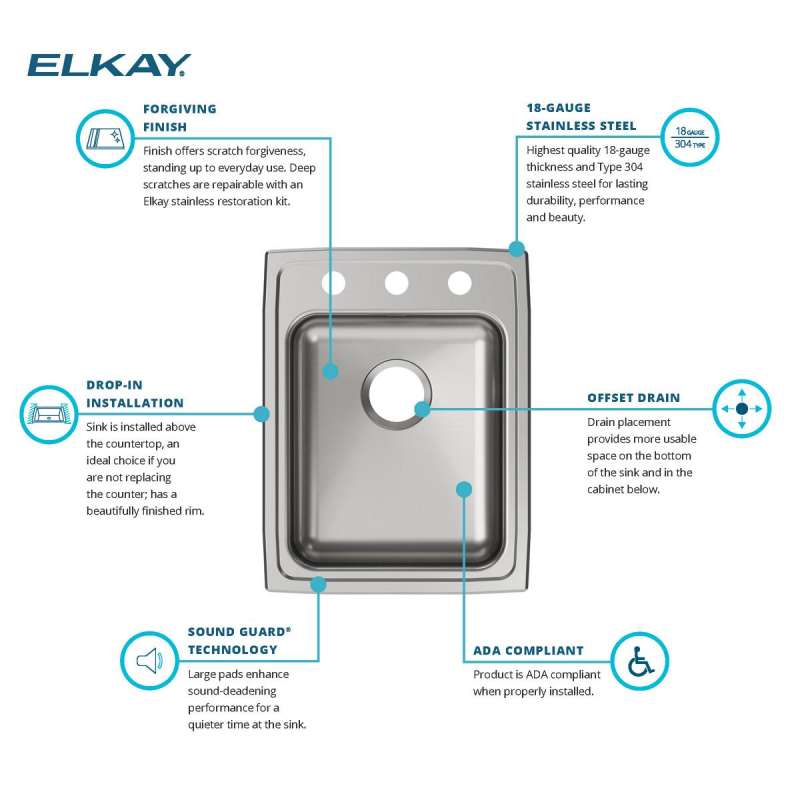 ELKAY

FORGIVING FINISH

Finish offers scratch forgiveness, standing up to everyday use. Deep scratches are repairable with an Elkay stainless restoration kit.

18-GAUGE STAINLESS STEEL

18 GAUGE
304 TYPE

Highest quality 18-gauge thickness and Type 304 stainless steel for lasting durability, performance and beauty.

DROP-IN INSTALLATION

Sink is installed above the countertop, an ideal choice if you are not replacing the counter; has a beautifully finished rim.

OFFSET DRAIN

Drain placement provides more usable space on the bottom of the sink and in the cabinet below.

SOUND GUARD® TECHNOLOGY

Large pads enhance sound-deadening performance for a quieter time at the sink.

ADA COMPLIANT

Product is ADA compliant when properly installed.