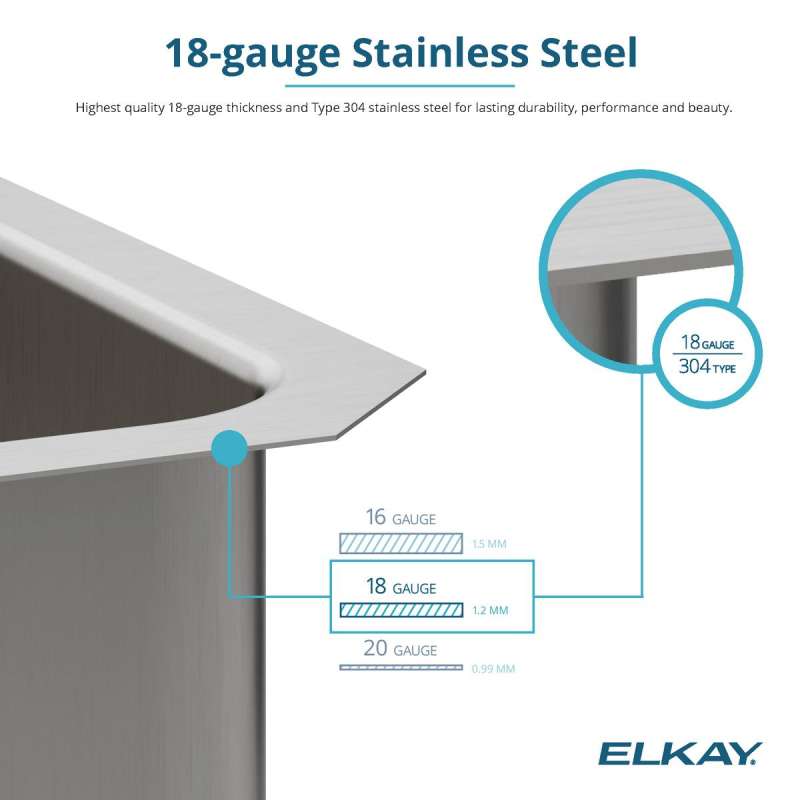 18-gauge Stainless Steel

Highest quality 18-gauge thickness and Type 304 stainless steel for lasting durability, performance and beauty.

18 GAUGE
304 TYPE

16 GAUGE
1.5 MM

18 GAUGE
1.2 MM

20 GAUGE
0.99 MM

ELKAY.