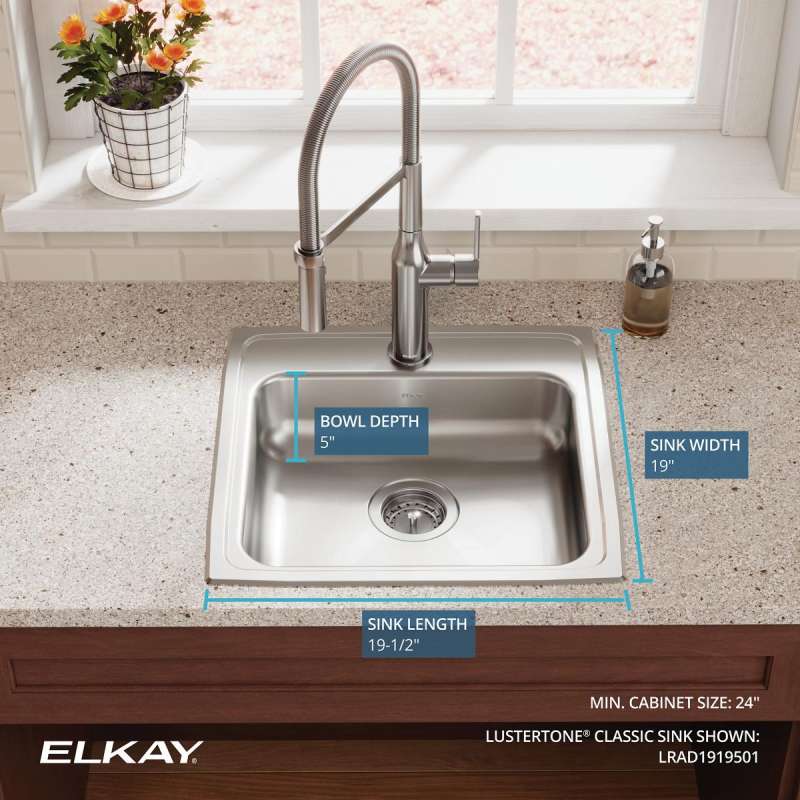 BOWL DEPTH
5"

SINK WIDTH
19"

SINK LENGTH
19-1/2"

MIN. CABINET SIZE: 24"

ELKAY

LUSTERTONE® CLASSIC SINK SHOWN:
LRAD1919501