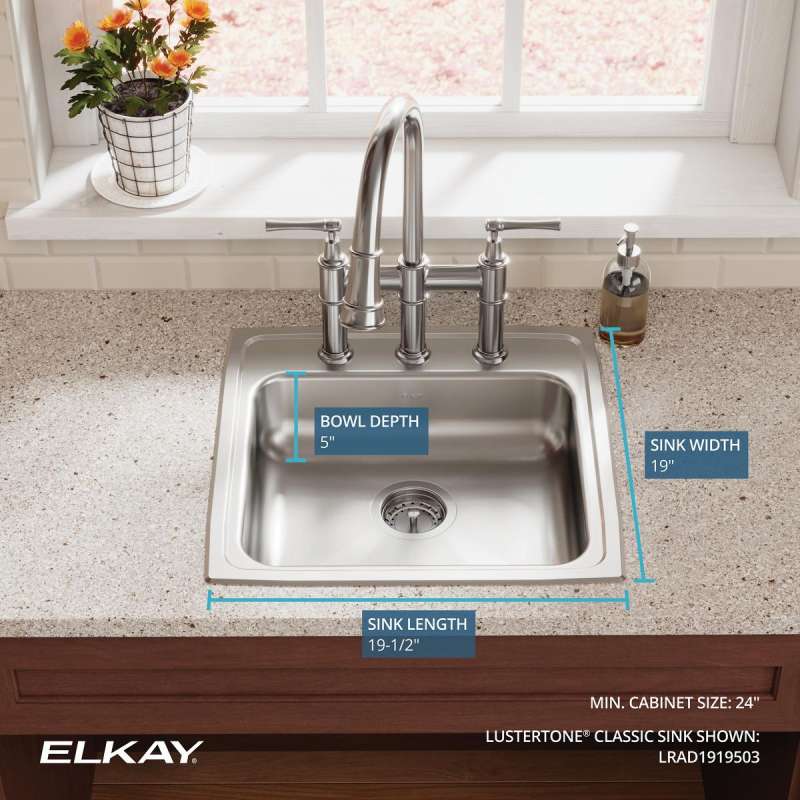 BOWL DEPTH
5"

SINK WIDTH
19"

SINK LENGTH
19-1/2"

MIN. CABINET SIZE: 24"

ELKAY.

LUSTERTONE® CLASSIC SINK SHOWN:
LRAD1919503