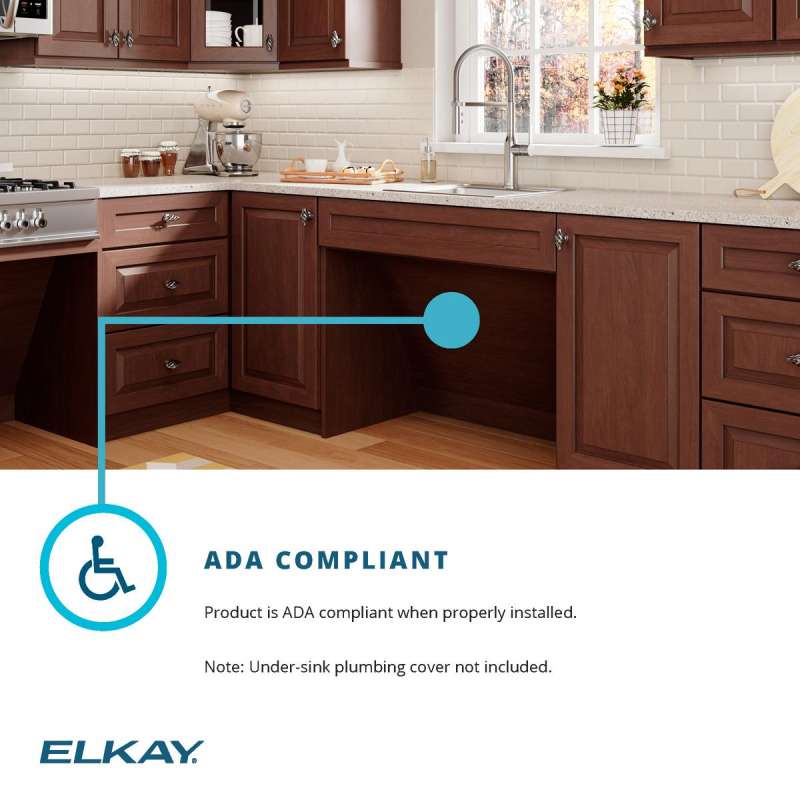 ADA COMPLIANT

Product is ADA compliant when properly installed.

Note: Under-sink plumbing cover not included.

ELKAY.