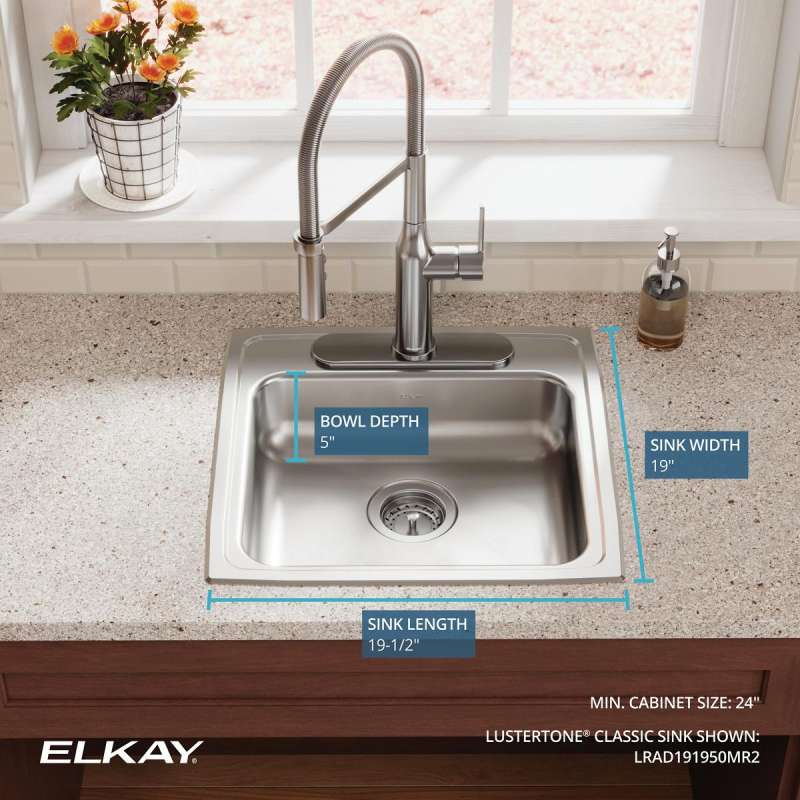 BOWL DEPTH
5"

SINK WIDTH
19"

SINK LENGTH
19-1/2"

MIN. CABINET SIZE: 24"

ELKAY

LUSTERTONE® CLASSIC SINK SHOWN:
LRAD191950MR2