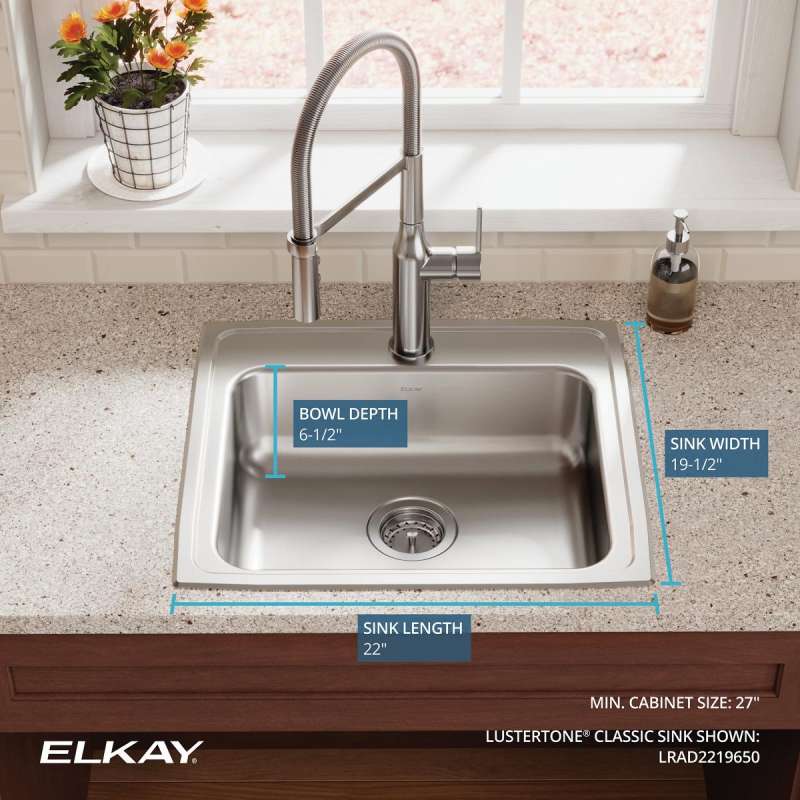 BOWL DEPTH
6-1/2"

SINK WIDTH
19-1/2"

SINK LENGTH
22"

MIN. CABINET SIZE: 27"

ELKAY

LUSTERTONE® CLASSIC SINK SHOWN:
LRAD2219650