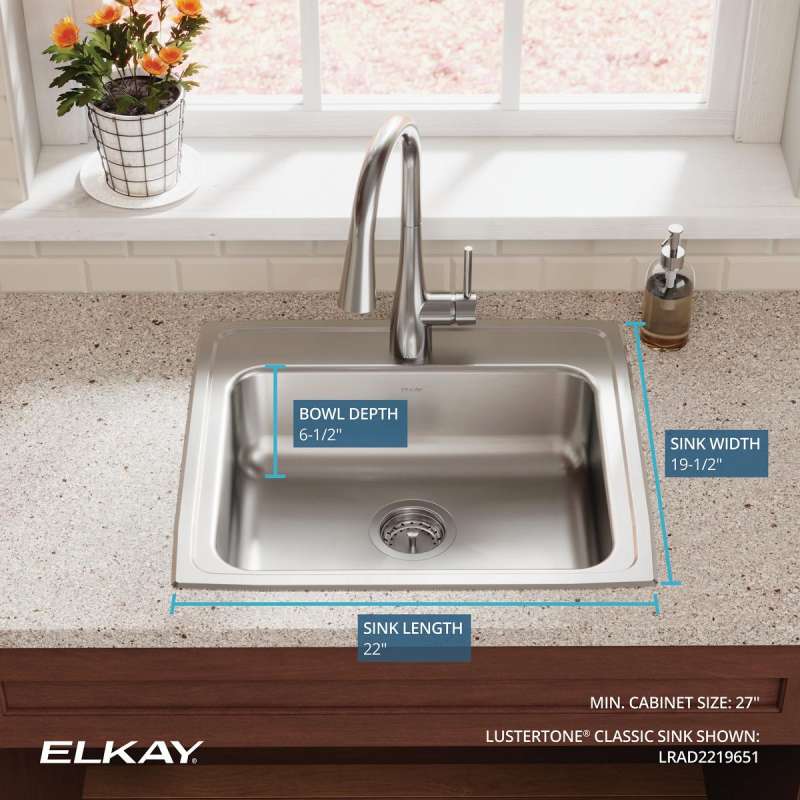 BOWL DEPTH
6-1/2"

SINK WIDTH
19-1/2"

SINK LENGTH
22"

MIN. CABINET SIZE: 27"

ELKAY

LUSTERTONE® CLASSIC SINK SHOWN:
LRAD2219651