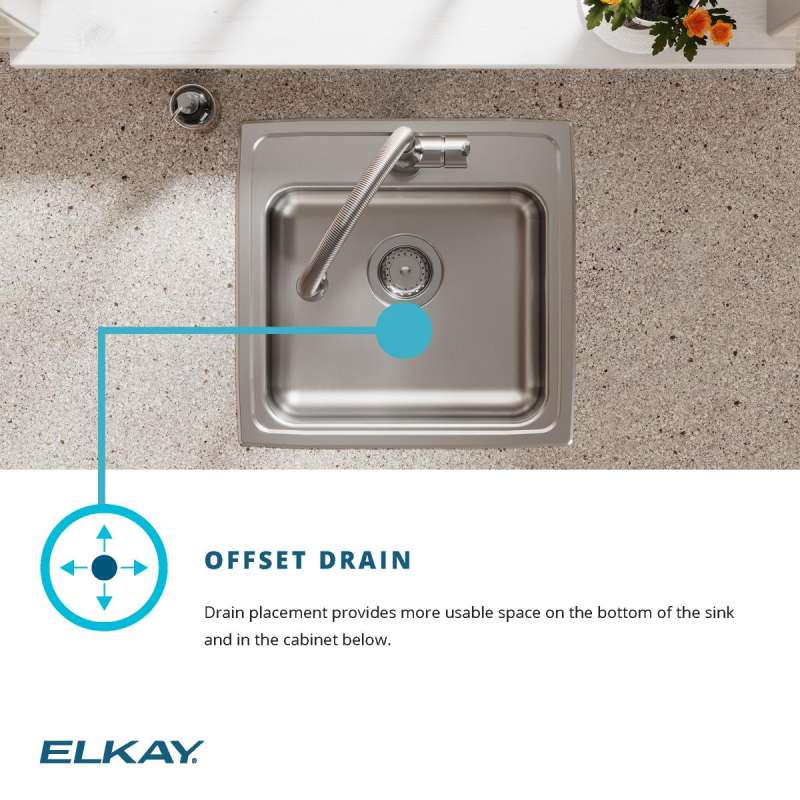 OFFSET DRAIN

Drain placement provides more usable space on the bottom of the sink and in the cabinet below.

ELKAY.