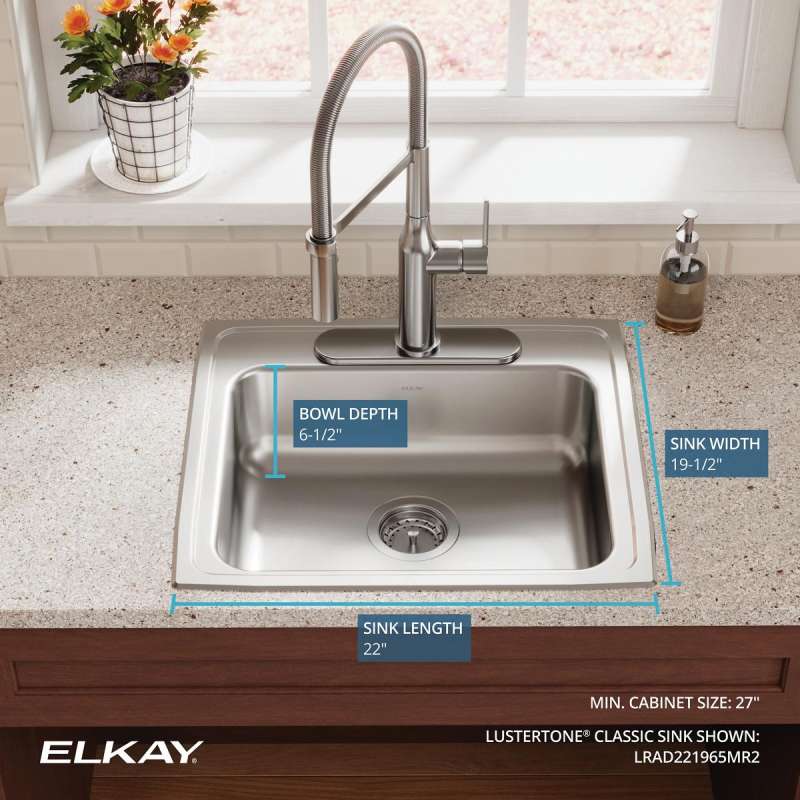 BOWL DEPTH
6-1/2"

SINK WIDTH
19-1/2"

SINK LENGTH
22"

MIN. CABINET SIZE: 27"

ELKAY

LUSTERTONE® CLASSIC SINK SHOWN:
LRAD221965MR2