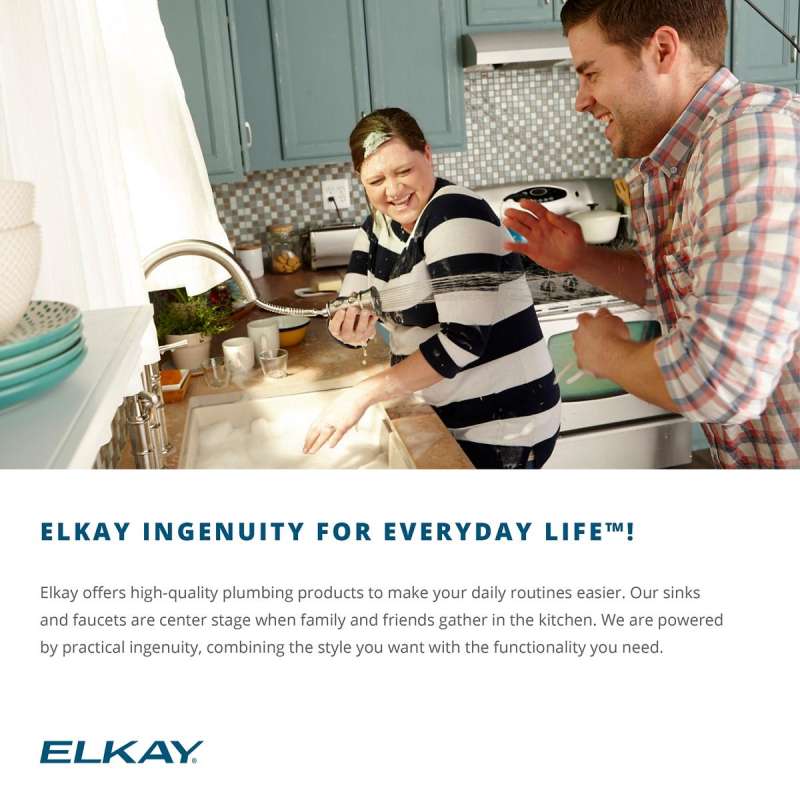 ELKAY INGENUITY FOR EVERYDAY LIFE™!

Elkay offers high-quality plumbing products to make your daily routines easier. Our sinks and faucets are center stage when family and friends gather in the kitchen. We are powered by practical ingenuity, combining the style you want with the functionality you need.

ELKAY