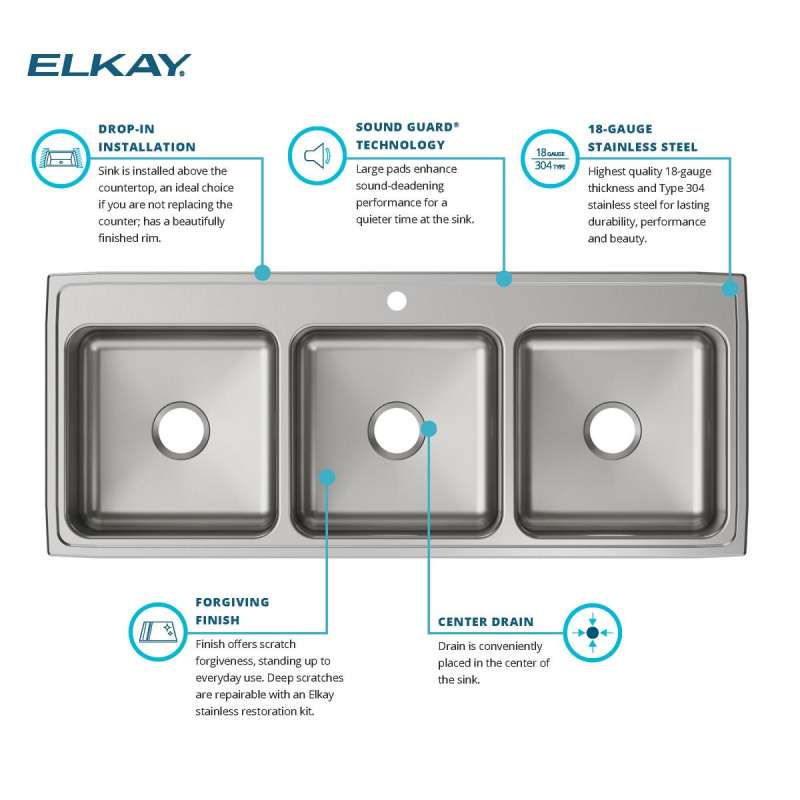 ELKAY.

DROP-IN INSTALLATION

Sink is installed above the countertop, an ideal choice if you are not replacing the counter; has a beautifully finished rim.

SOUND GUARD® TECHNOLOGY

Large pads enhance sound-deadening performance for a quieter time at the sink.

18 GAUGE
304 TYPE

18-GAUGE STAINLESS STEEL

Highest quality 18-gauge thickness and Type 304 stainless steel for lasting durability, performance and beauty.

FORGIVING FINISH

Finish offers scratch forgiveness, standing up to everyday use. Deep scratches are repairable with an Elkay stainless restoration kit.

CENTER DRAIN

Drain is conveniently placed in the center of the sink.