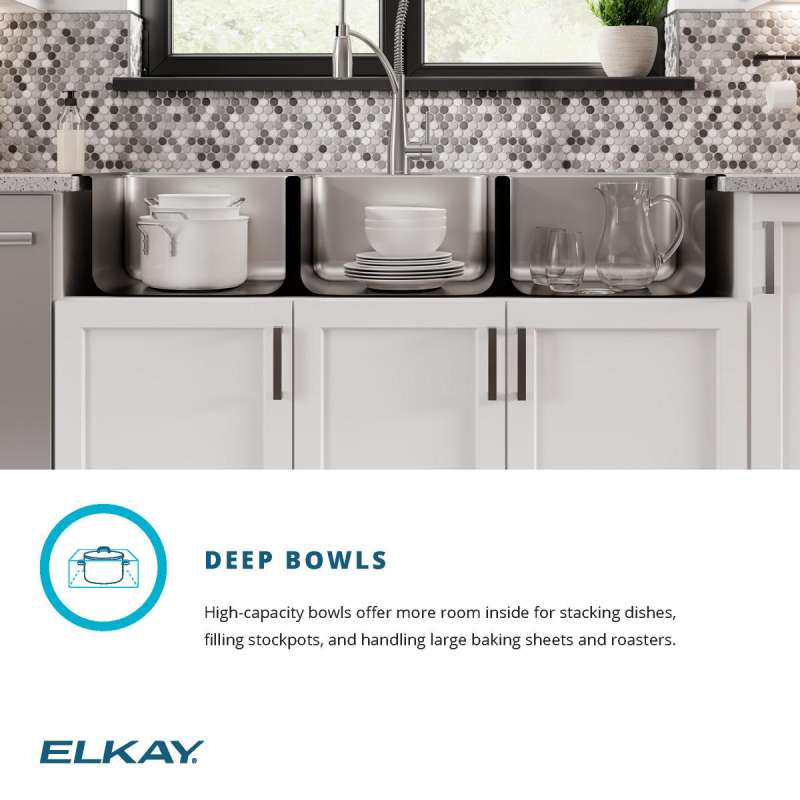 DEEP BOWLS

High-capacity bowls offer more room inside for stacking dishes, filling stockpots, and handling large baking sheets and roasters.

ELKAY.