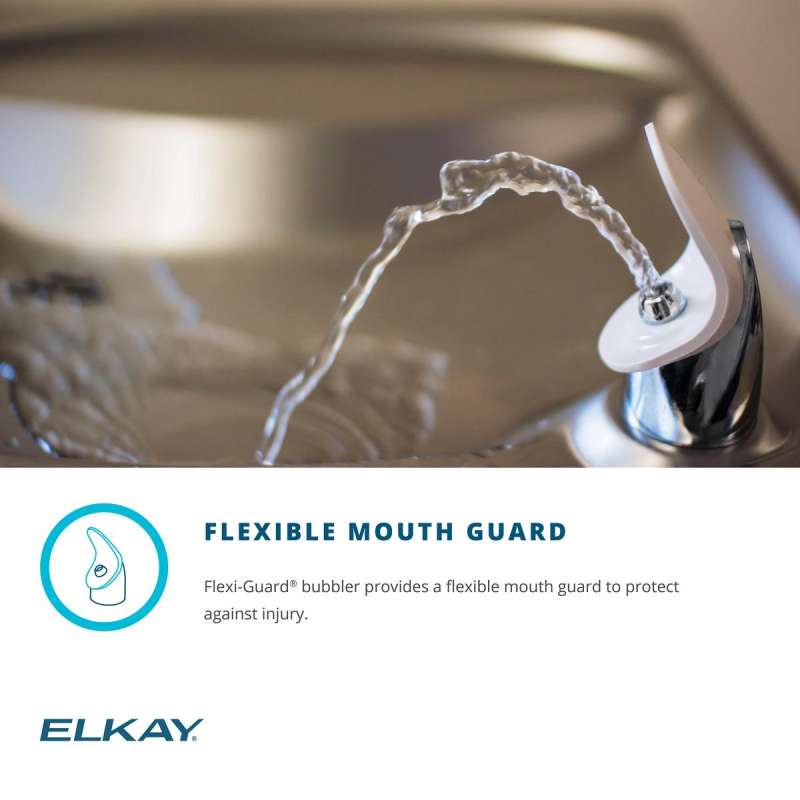 FLEXIBLE MOUTH GUARD

Flexi-Guard® bubbler provides a flexible mouth guard to protect against injury.

ELKAY