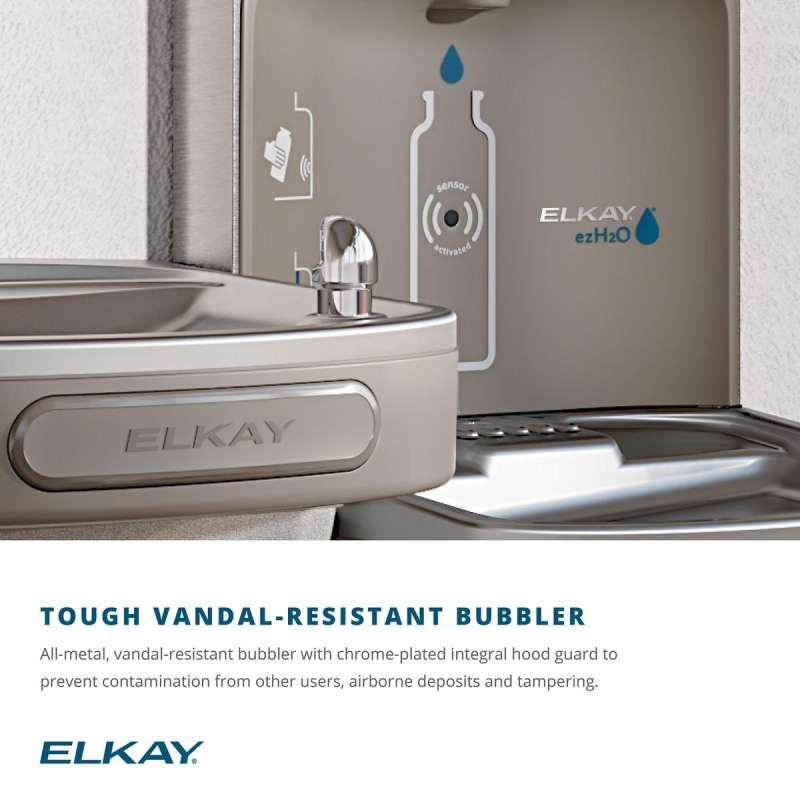 sensor
activated

ELKAY ezH2O

ELKAY

TOUGH VANDAL-RESISTANT BUBBLER

All-metal, vandal-resistant bubbler with chrome-plated integral hood guard to prevent contamination from other users, airborne deposits and tampering.

ELKAY