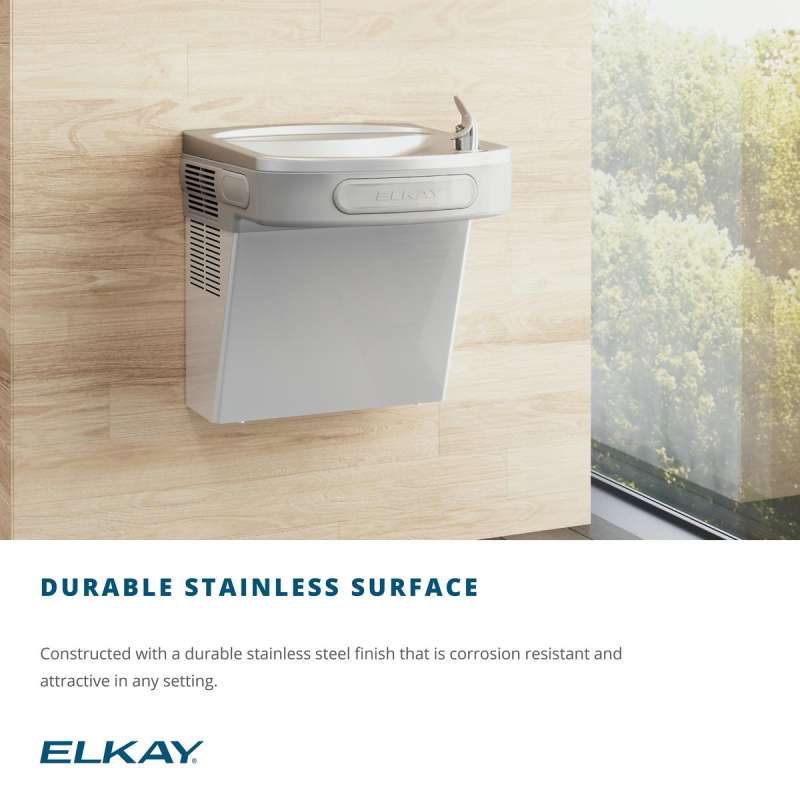 ELKAY

DURABLE STAINLESS SURFACE

Constructed with a durable stainless steel finish that is corrosion resistant and attractive in any setting.

ELKAY