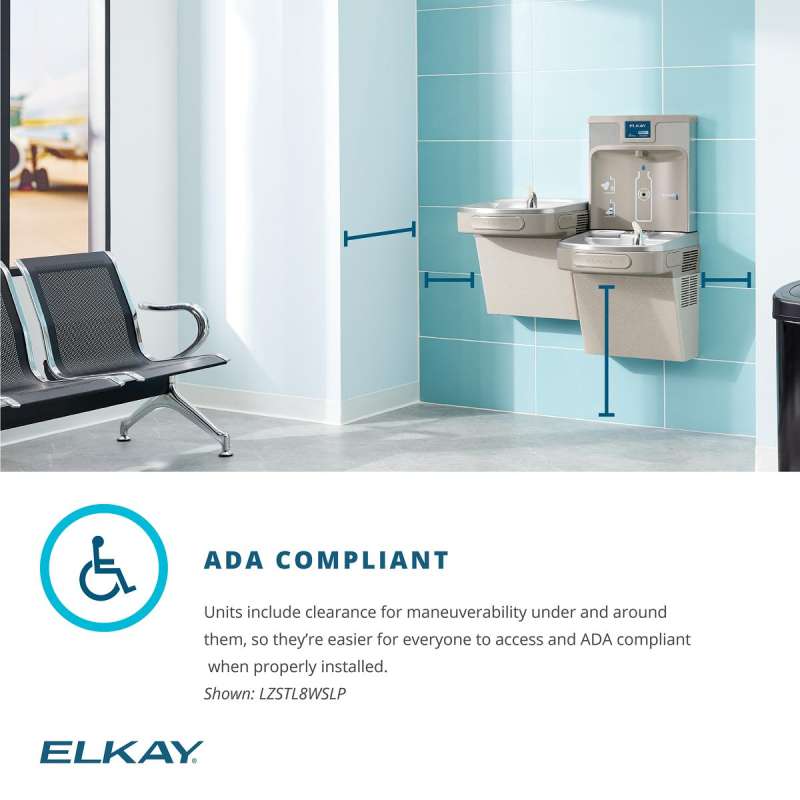 ELKAY

ADA COMPLIANT

Units include clearance for maneuverability under and around them, so they're easier for everyone to access and ADA compliant when properly installed.
Shown: LZSTL8WSLP

ELKAY