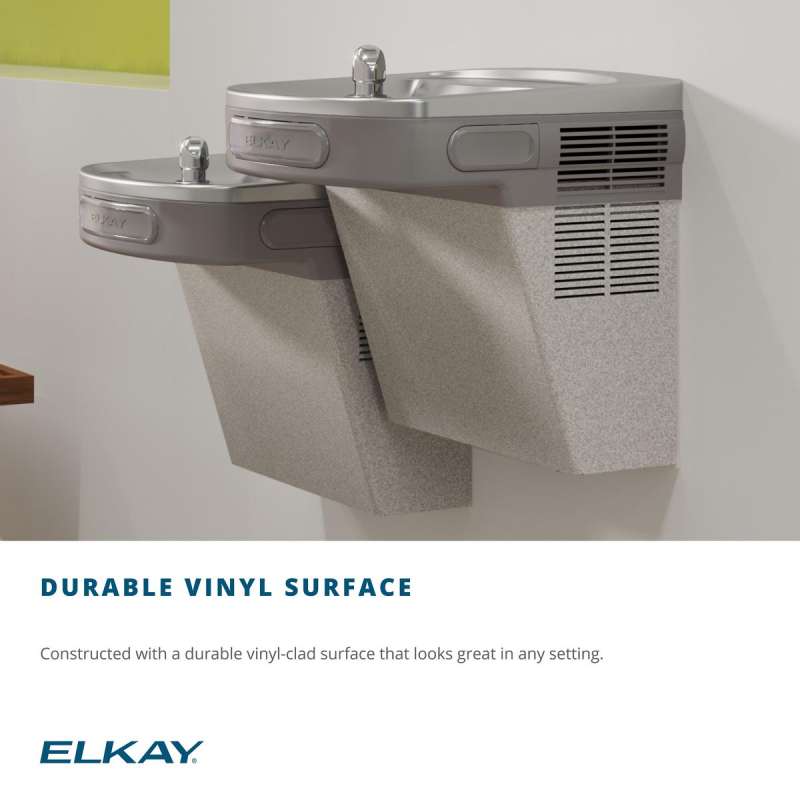 ELKAY

ELKAY

DURABLE VINYL SURFACE

Constructed with a durable vinyl-clad surface that looks great in any setting.

ELKAY