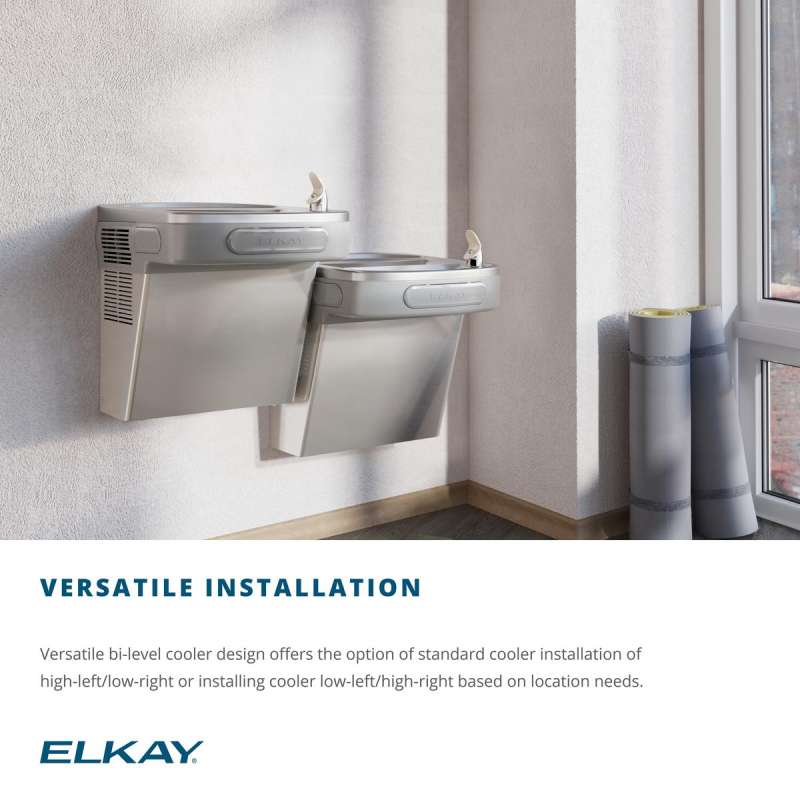 VERSATILE INSTALLATION

Versatile bi-level cooler design offers the option of standard cooler installation of high-left/low-right or installing cooler low-left/high-right based on location needs.

ELKAY