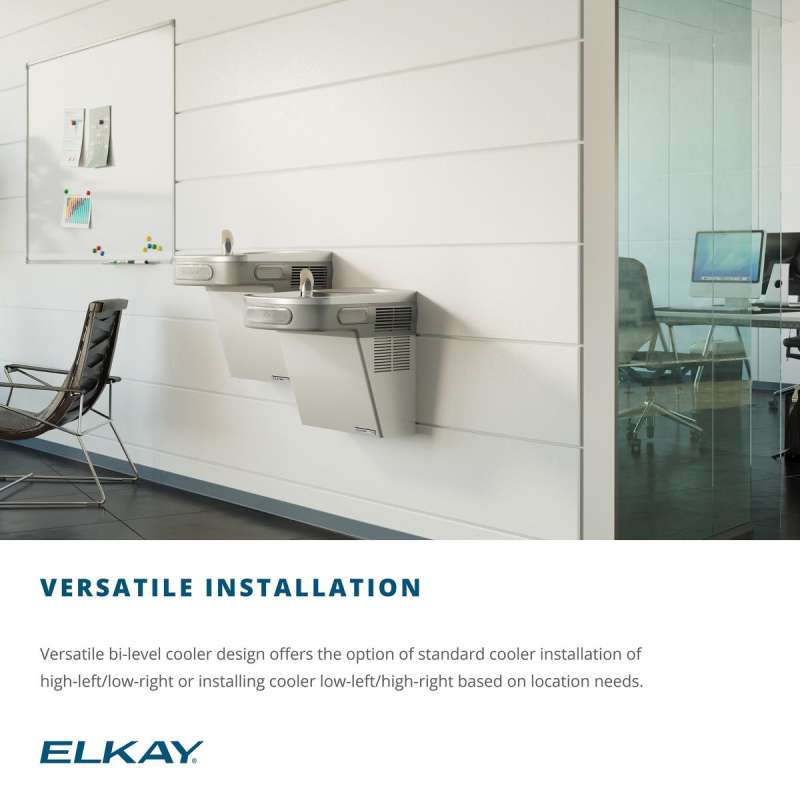 VERSATILE INSTALLATION

Versatile bi-level cooler design offers the option of standard cooler installation of high-left/low-right or installing cooler low-left/high-right based on location needs.

ELKAY