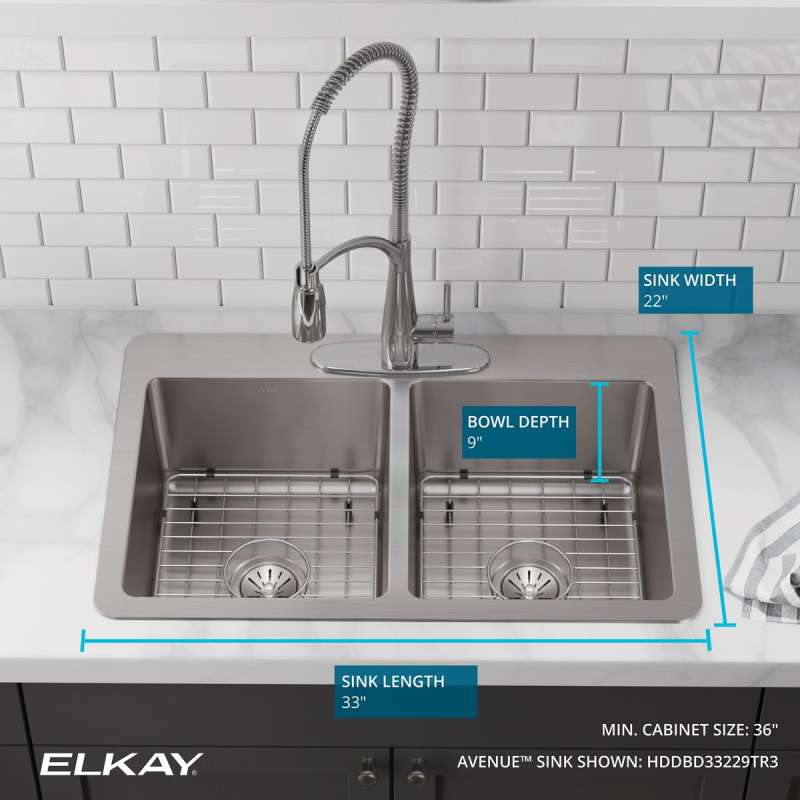 SINK WIDTH
22"

BOWL DEPTH
9"

SINK LENGTH
33"

MIN. CABINET SIZE: 36"

ELKAY

AVENUE™ SINK SHOWN: HDDBD33229TR3