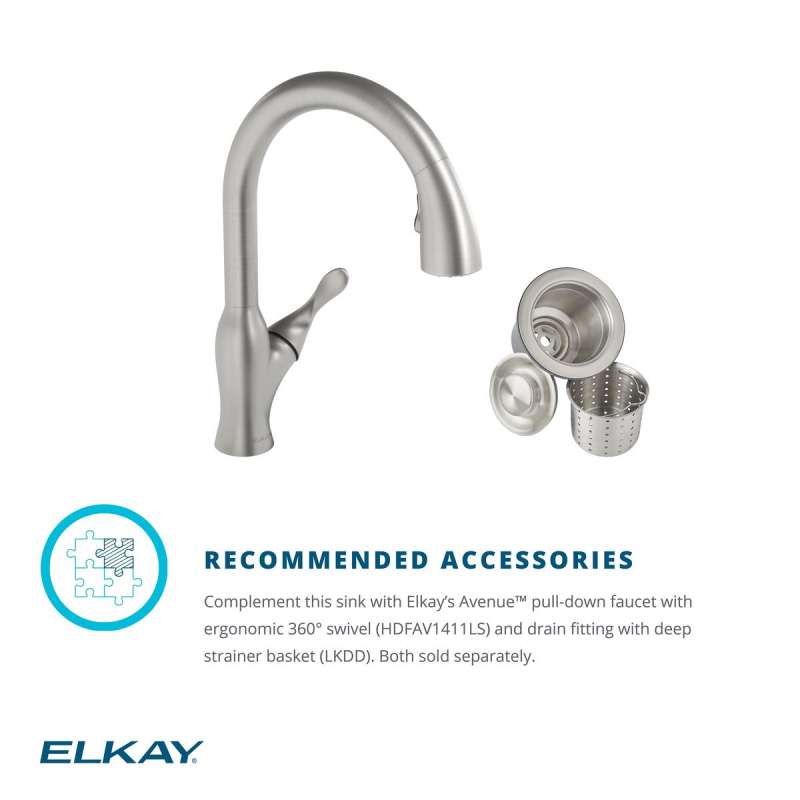 RECOMMENDED ACCESSORIES

Complement this sink with Elkay's Avenue™ pull-down faucet with ergonomic 360° swivel (HDFAV1411LS) and drain fitting with deep strainer basket (LKDD). Both sold separately.

ELKAY