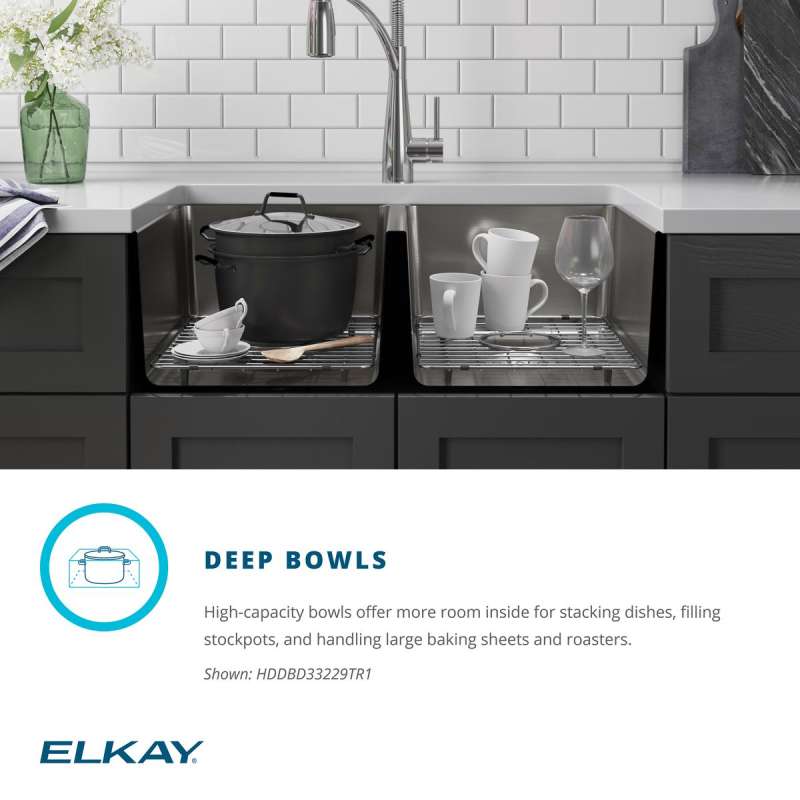 DEEP BOWLS

High-capacity bowls offer more room inside for stacking dishes, filling stockpots, and handling large baking sheets and roasters.

Shown: HDDBD33229TR1

ELKAY