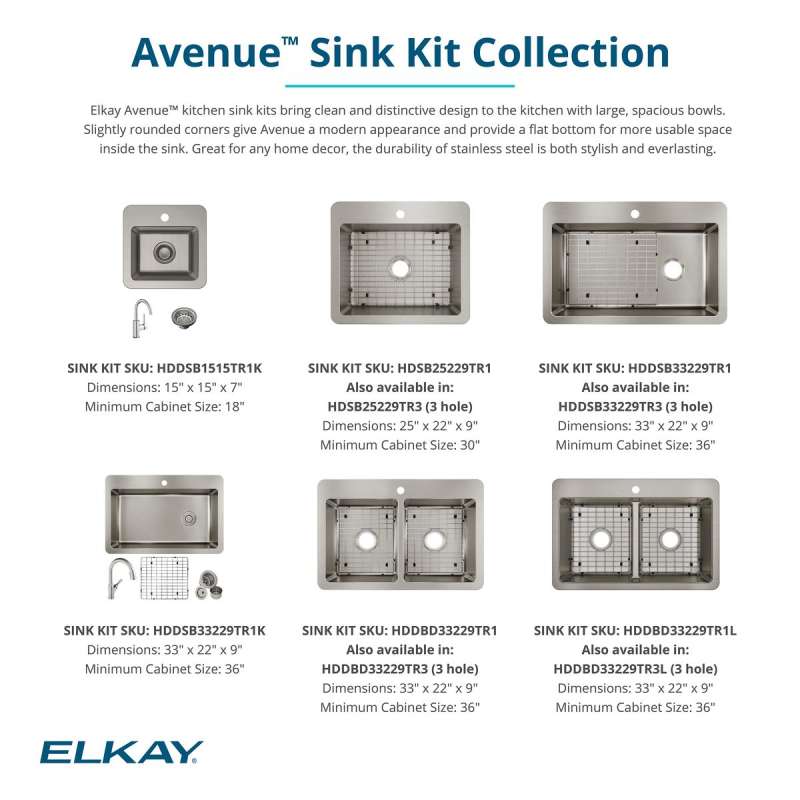 Avenue™ Sink Kit Collection

Elkay Avenue™ kitchen sink kits bring clean and distinctive design to the kitchen with large, spacious bowls. Slightly rounded corners give Avenue a modern appearance and provide a flat bottom for more usable space inside the sink. Great for any home decor, the durability of stainless steel is both stylish and everlasting.

SINK KIT SKU: HDDSB1515TR1K
Dimensions: 15" x 15" x 7"
Minimum Cabinet Size: 18"

SINK KIT SKU: HDSB25229TR1
Also available in:
HDSB25229TR3 (3 hole)
Dimensions: 25" x 22" x 9"
Minimum Cabinet Size: 30"

SINK KIT SKU: HDDSB33229TR1
Also available in:
HDDSB33229TR3 (3 hole)
Dimensions: 33" x 22" x 9"
Minimum Cabinet Size: 36"

SINK KIT SKU: HDDSB33229TR1K
Dimensions: 33" x 22" x 9"
Minimum Cabinet Size: 36"

SINK KIT SKU: HDDBD33229TR1
Also available in:
HDDBD33229TR3 (3 hole)
Dimensions: 33" x 22" x 9"
Minimum Cabinet Size: 36"

SINK KIT SKU: HDDBD33229TR1L
Also available in:
HDDBD33229TR3L (3 hole)
Dimensions: 33" x 22" x 9"
Minimum Cabinet Size: 36"

ELKAY