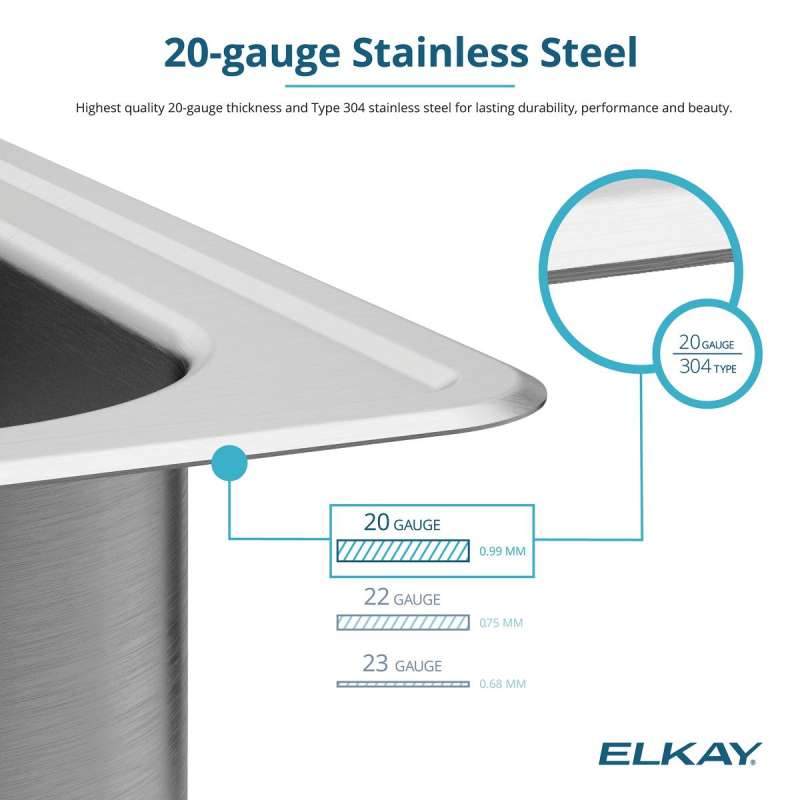 20-gauge Stainless Steel

Highest quality 20-gauge thickness and Type 304 stainless steel for lasting durability, performance and beauty.

20 GAUGE
304 TYPE

20 GAUGE
0.99 MM

22 GAUGE
0.75 MM

23 GAUGE
0.68 MM

ELKAY