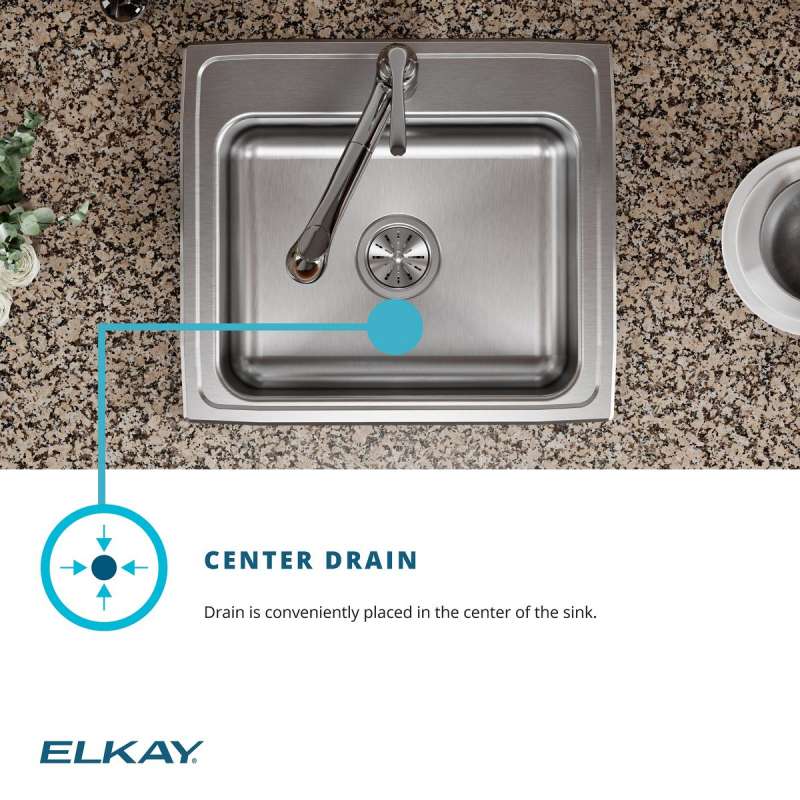 CENTER DRAIN

Drain is conveniently placed in the center of the sink.

ELKAY