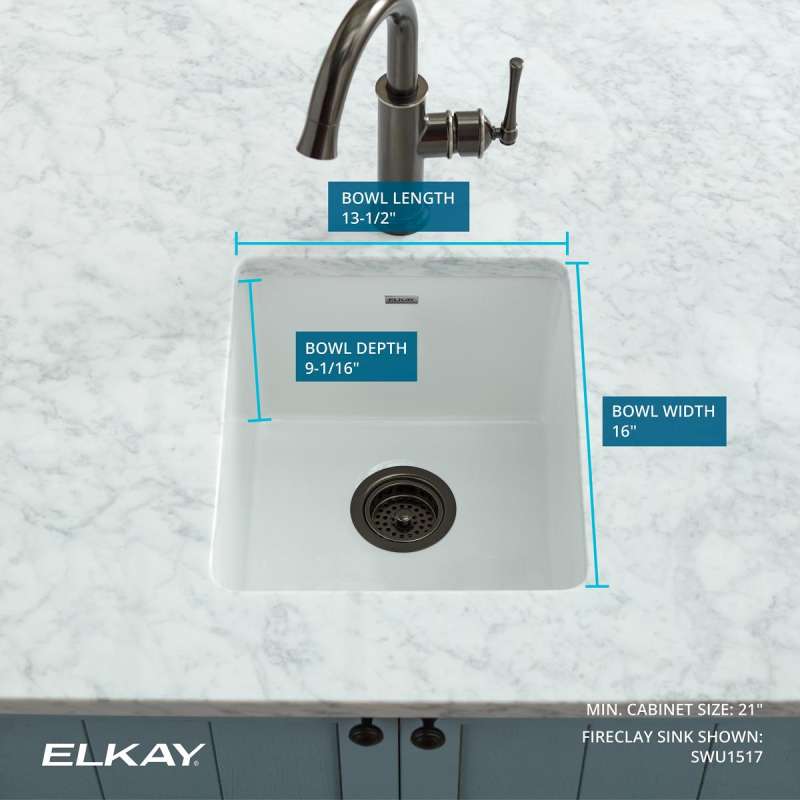 BOWL LENGTH
13-1/2"

ELKAY

BOWL DEPTH
9-1/16"

BOWL WIDTH
16"

MIN. CABINET SIZE: 21"
FIRECLAY SINK SHOWN:
SWU1517

ELKAY